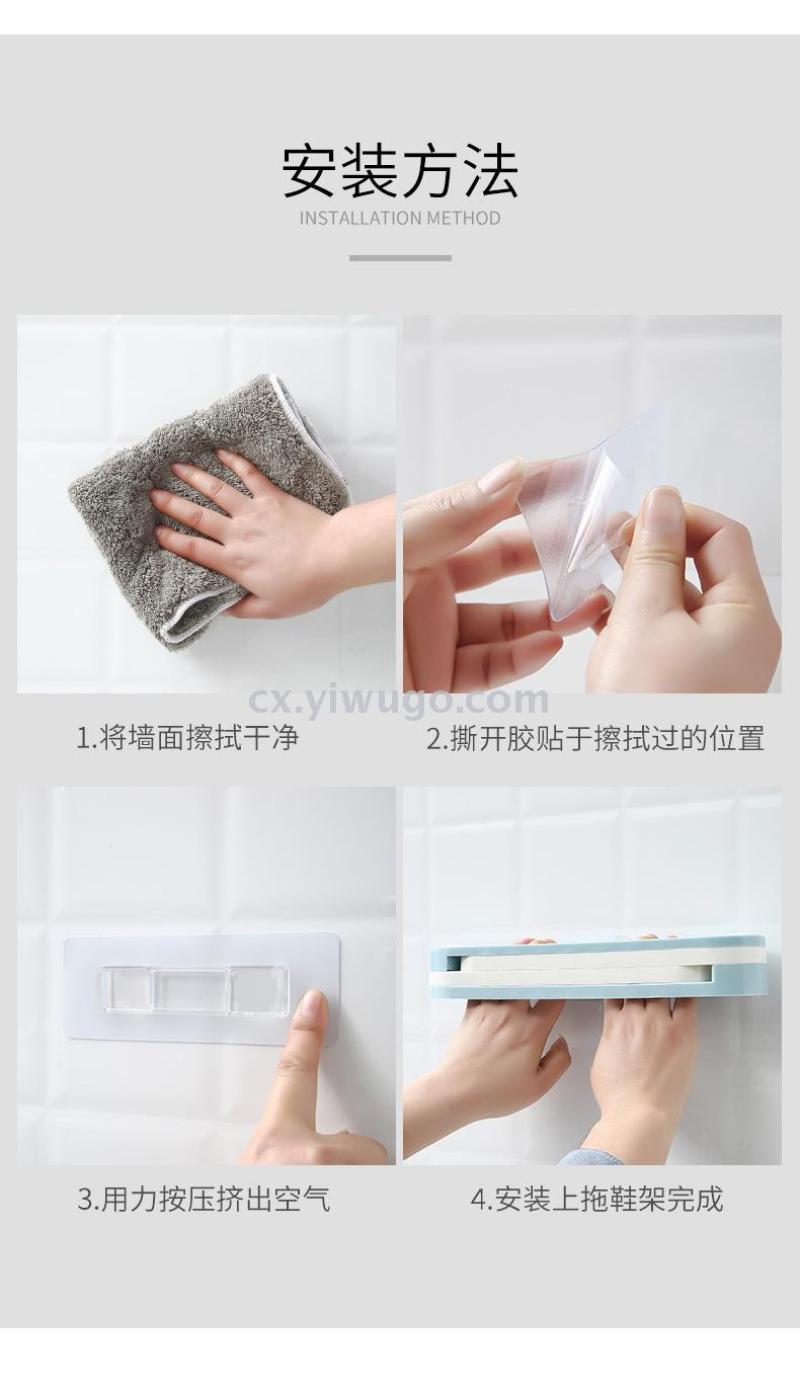 安装方法
INSTALLATION METHOD

cx.yiwugo.com

1.将墙面擦拭干净

2.撕开胶贴于擦拭过的位置

3.用力按压挤出空气

4.安装上拖鞋架完成