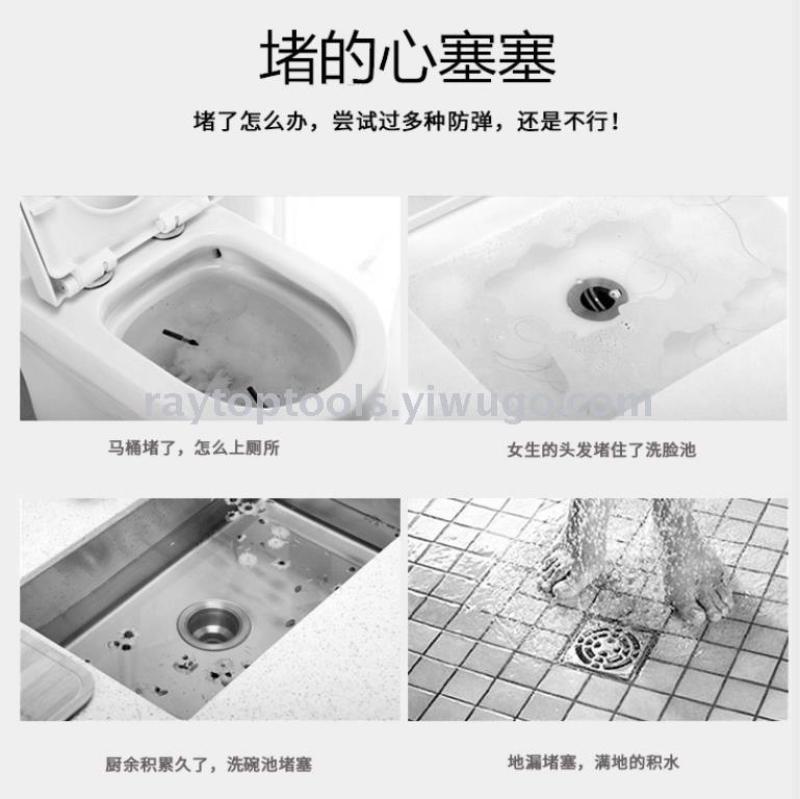 堵的心塞塞

堵了怎么办，尝试过多种防弹，还是不行！

raytoptools.yiwugo.com

马桶堵了，怎么上厕所

女生的头发堵住了洗脸池

厨余积累久了，洗碗池堵塞

地漏堵塞，满地的积水