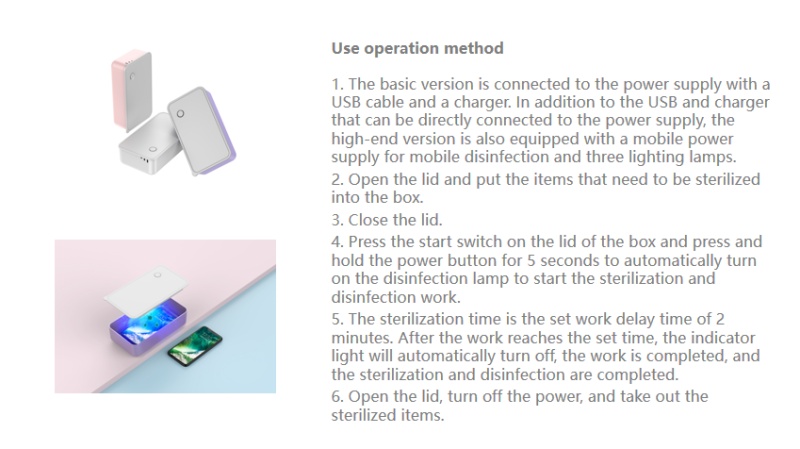 Use operation method

1. The basic version is connected to the power supply with a USB cable and a charger. In addition to the USB and charger that can be directly connected to the power supply, the high-end version is also equipped with a mobile power supply for mobile disinfection and three lighting lamps.

2. Open the lid and put the items that need to be sterilized into the box.

3. Close the lid.

4. Press the start switch on the lid of the box and press and hold the power button for 5 seconds to automatically turn on the disinfection lamp to start the sterilization and disinfection work.

5. The sterilization time is the set work delay time of 2 minutes. After the work reaches the set time, the indicator light will automatically turn off, the work is completed, and the sterilization and disinfection are completed.

6. Open the lid, turn off the power, and take out the sterilized items.