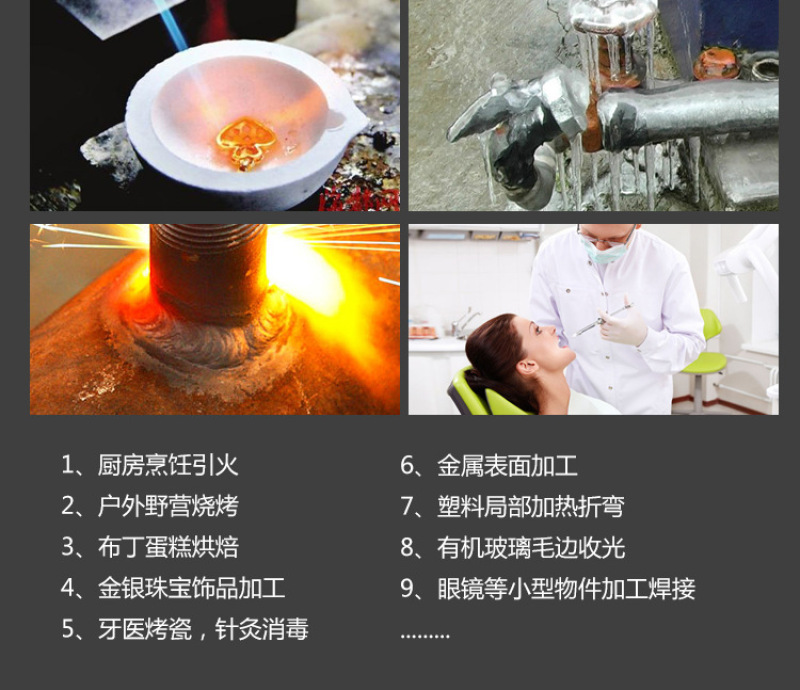 1、厨房烹饪引火
2、户外野营烧烤
3、布丁蛋糕烘焙
4、金银珠宝饰品加工
5、牙医烤瓷，针灸消毒

6、金属表面加工
7、塑料局部加热折弯
8、有机玻璃毛边收光
9、眼镜等小型物件加工焊接
.........