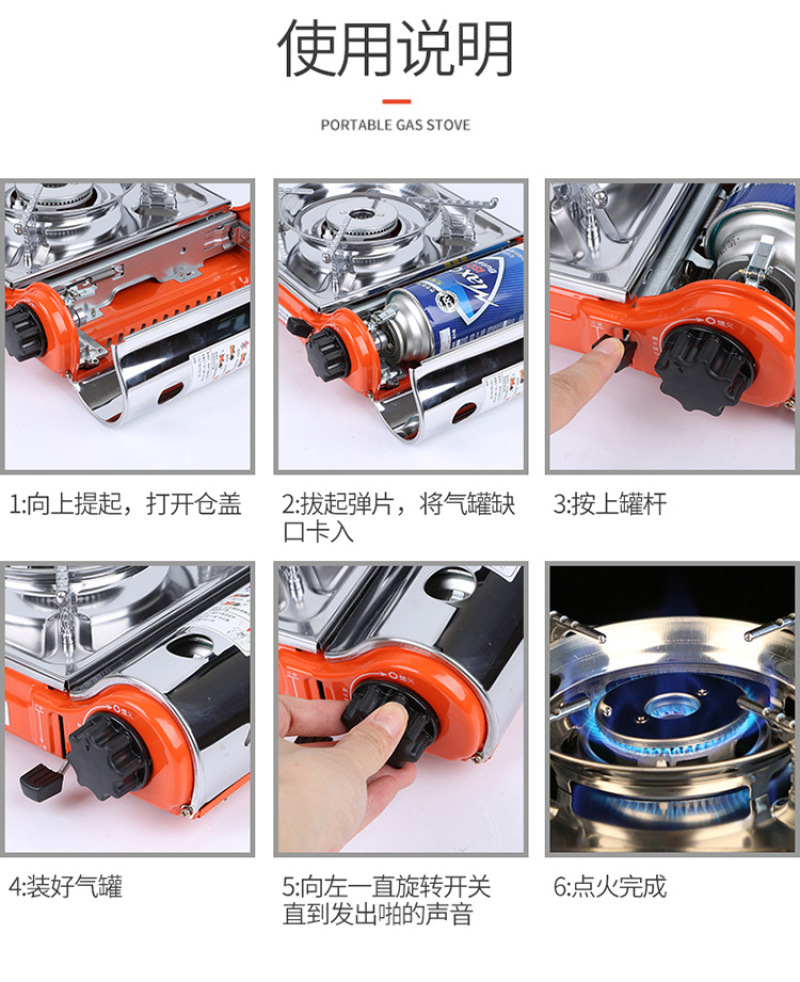 使用说明

PORTABLE GAS STOVE

1:向上提起，打开仓盖

2:拔起弹片，将气罐缺口卡入

3:按上罐杆

4:装好气罐

5:向左一直旋转开关直到发出啪的声音

6:点火完成