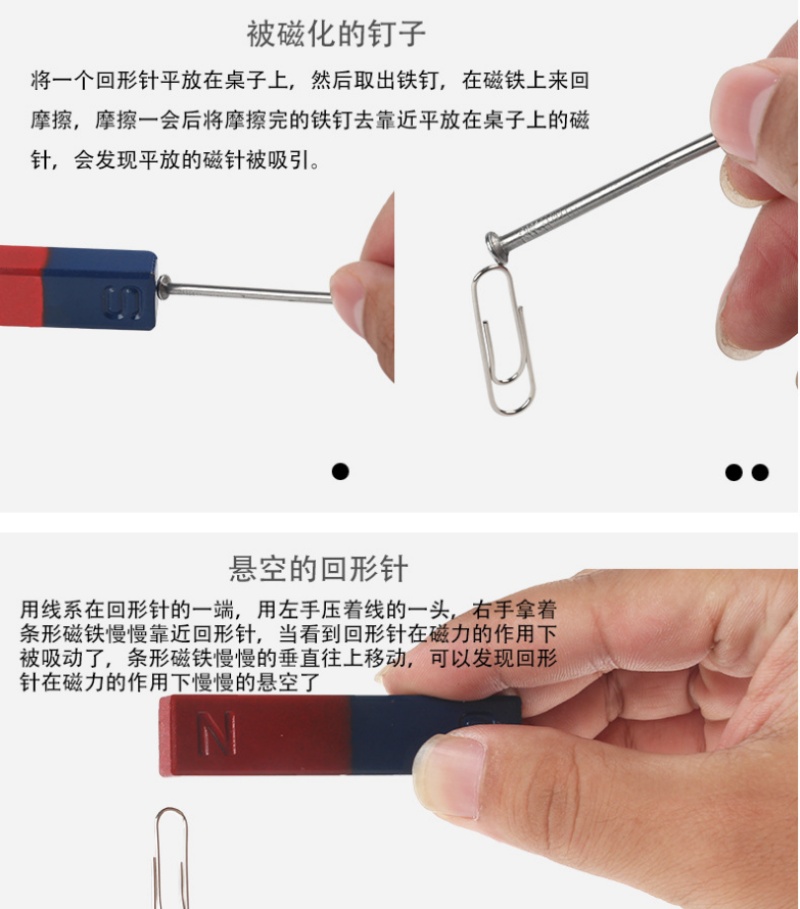 被磁化的钉子

将一个回形针平放在桌子上，然后取出铁钉，在磁铁上来回摩擦，摩擦一会后将摩擦完的铁钉去靠近平放在桌子上的磁针，会发现平放的磁针被吸引。

S

悬空的回形针

用线系在回形针的一端，用左手压着线的一头，右手拿着条形磁铁慢慢靠近回形针，当看到回形针在磁力的作用下被吸动了，条形磁铁慢慢的垂直往上移动，可以发现回形针在磁力的作用下慢慢的悬空了

N