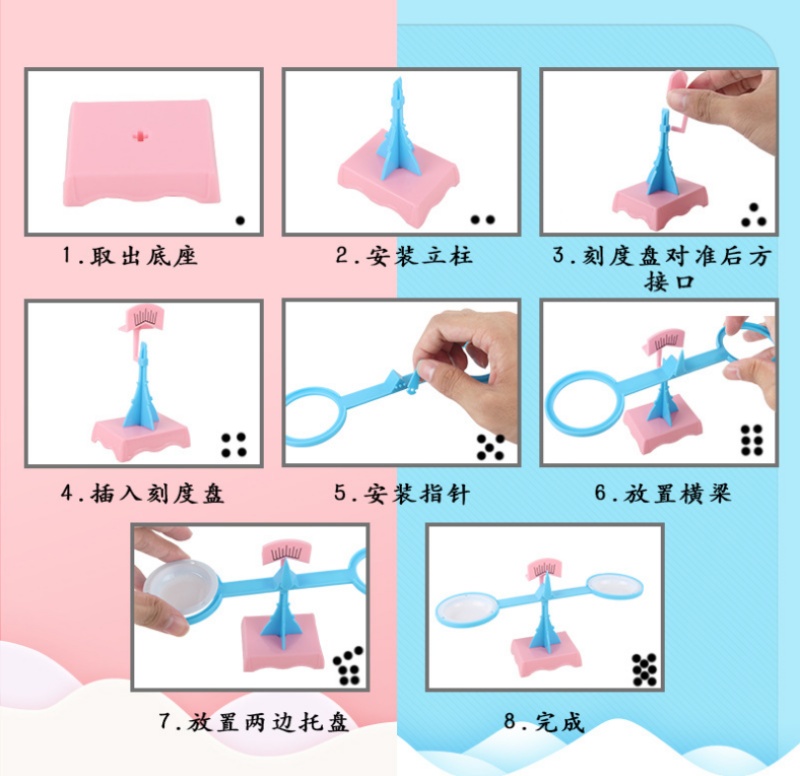 1.取出底座

2.安装立柱

3.刻度盘对准后方接口

4.插入刻度盘

5.安装指针

6.放置横梁

7.放置两边托盘

8.完成