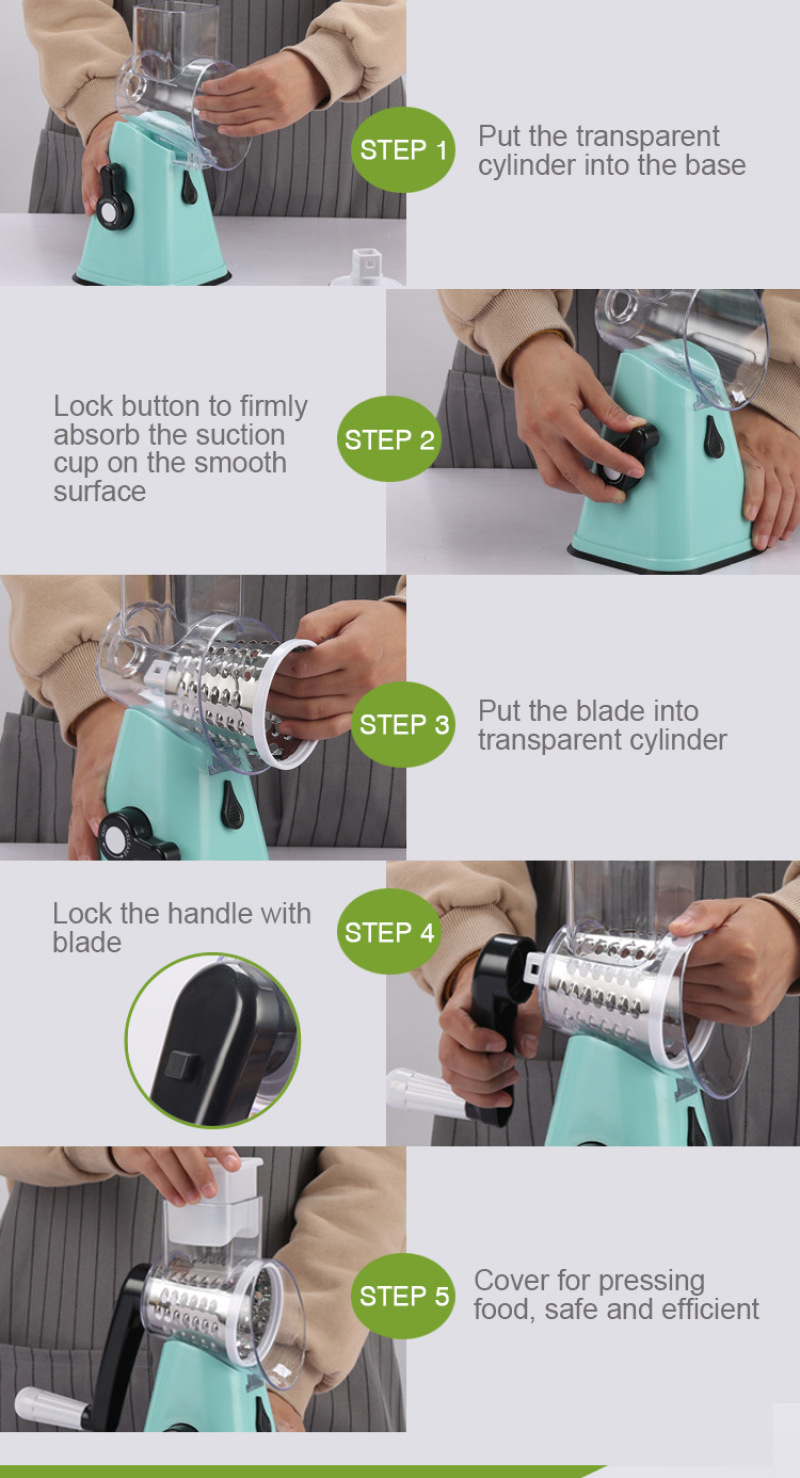 STEP 1
Put the transparent cylinder into the base

Lock button to firmly absorb the suction cup on the smooth surface
STEP 2

STEP 3
Put the blade into transparent cylinder

Lock the handle with blade
STEP 4

STEP 5
Cover for pressing food, safe and efficient