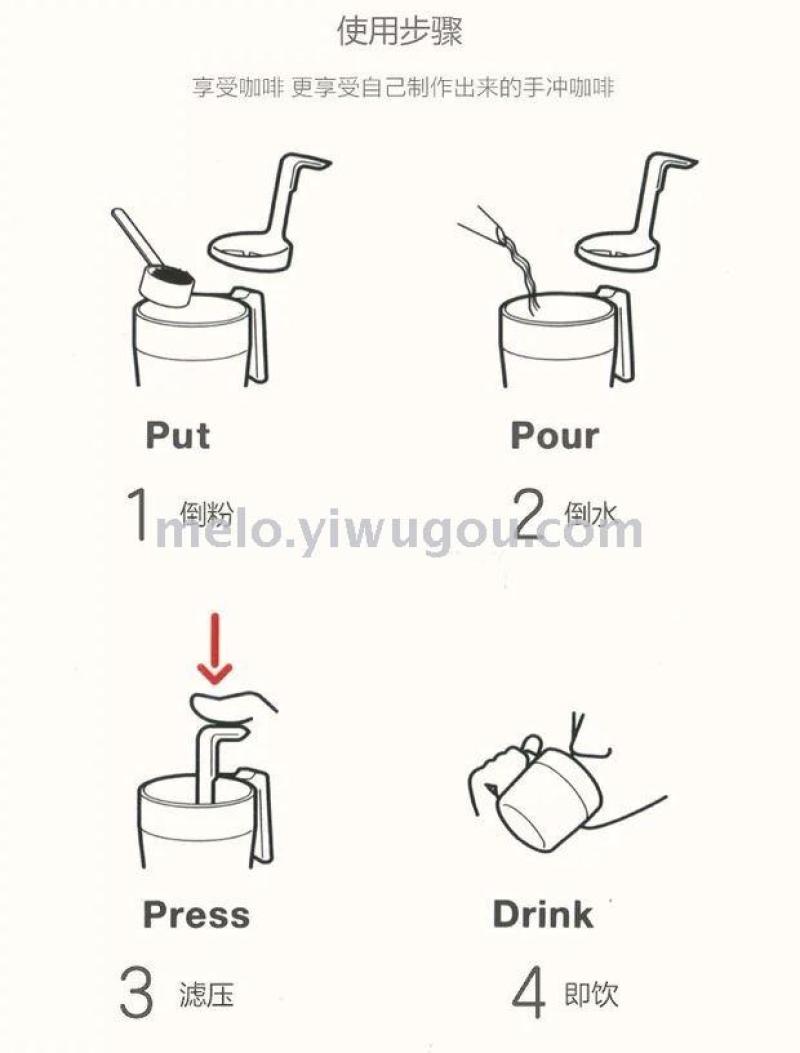 使用步骤

享受咖啡 更享受自己制作出来的手冲咖啡

Put

1 倒粉

Pour

2 倒水

melo.yiwugou.com

Press

3 滤压

Drink

4 即饮