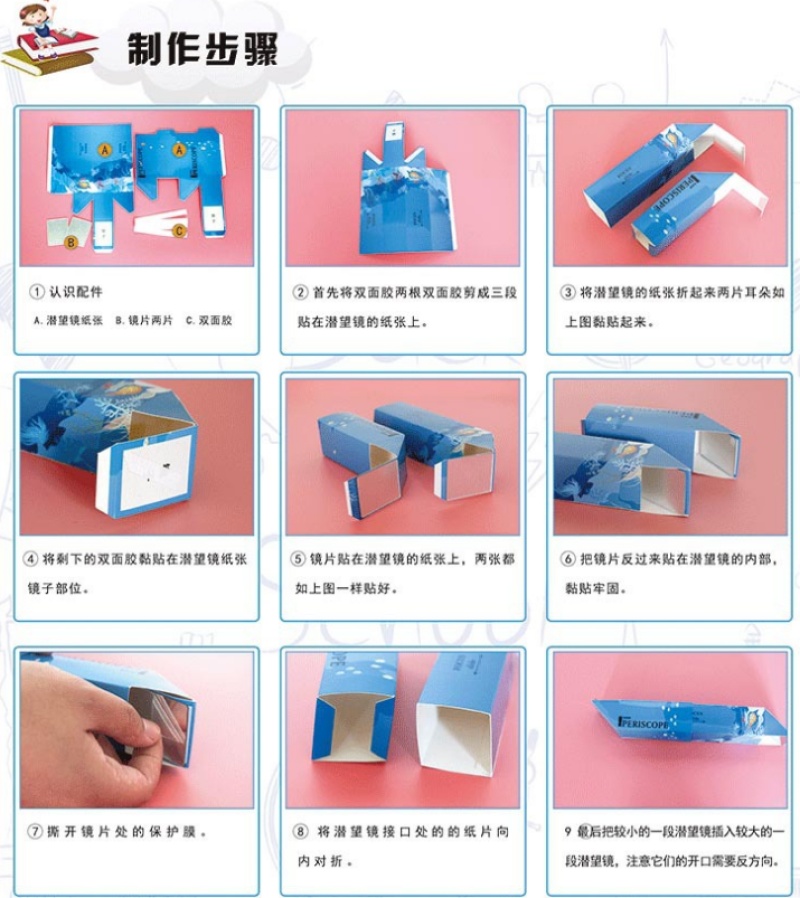 制作步骤

A A B C

① 认识配件
A. 潜望镜纸张 B. 镜片两片 C. 双面胶

② 首先将双面胶两根双面胶剪成三段贴在潜望镜的纸张上。

PERISCOPE

③ 将潜望镜的纸张折起来两片耳朵如上图黏贴起来。

④ 将剩下的双面胶黏贴在潜望镜纸张镜子部位。

⑤ 镜片贴在潜望镜的纸张上，两张都如上图一样贴好。

⑥ 把镜片反过来贴在潜望镜的内部，黏贴牢固。

⑦ 撕开镜片处的保护膜。

⑧ 将潜望镜接口处的的纸片向内对折。

PERISCOPE

9 最后把较小的一段潜望镜插入较大的一段潜望镜，注意它们的开口需要反方向。