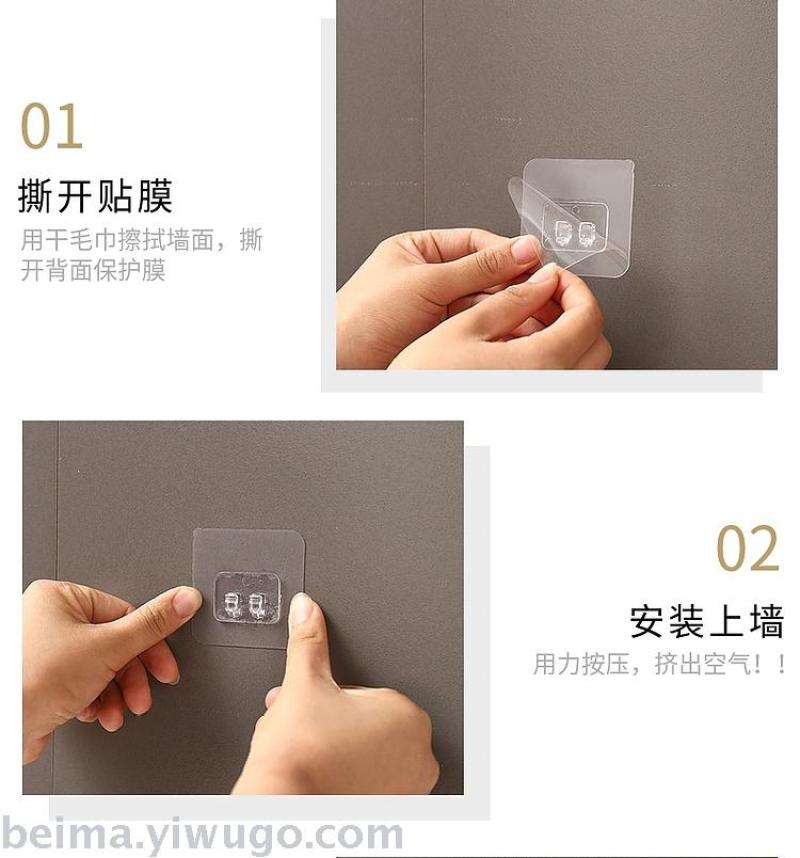 01

撕开贴膜

用干毛巾擦拭墙面，撕开背面保护膜

02

安装上墙

用力按压，挤出空气！！

beima.yiwugo.com