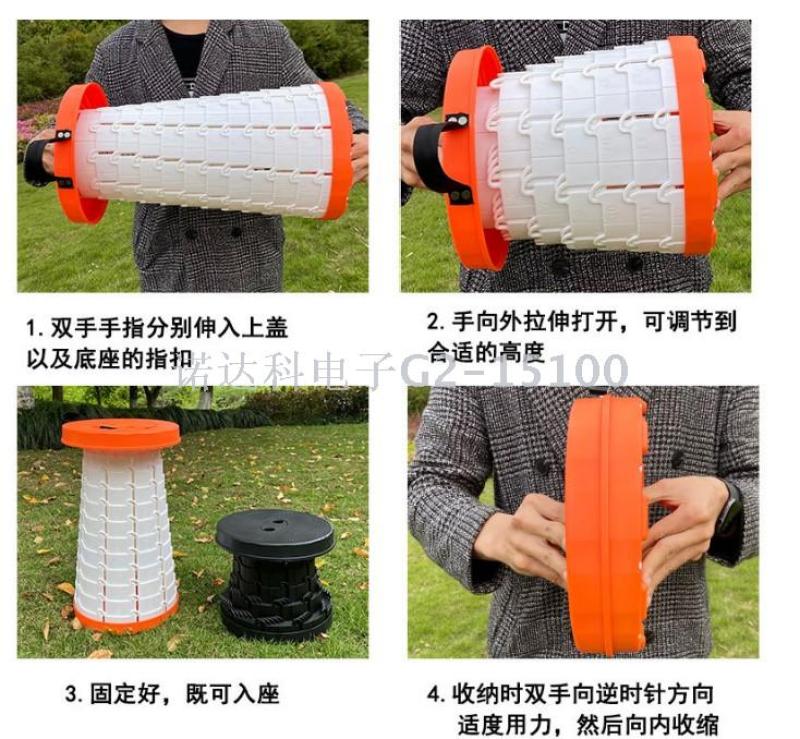 1. 双手手指分别伸入上盖以及底座的指扣

2. 手向外拉伸打开，可调节到合适的高度

诺达科电子G2-15100

3. 固定好，既可入座

4. 收纳时双手向逆时针方向适度用力，然后向内收缩