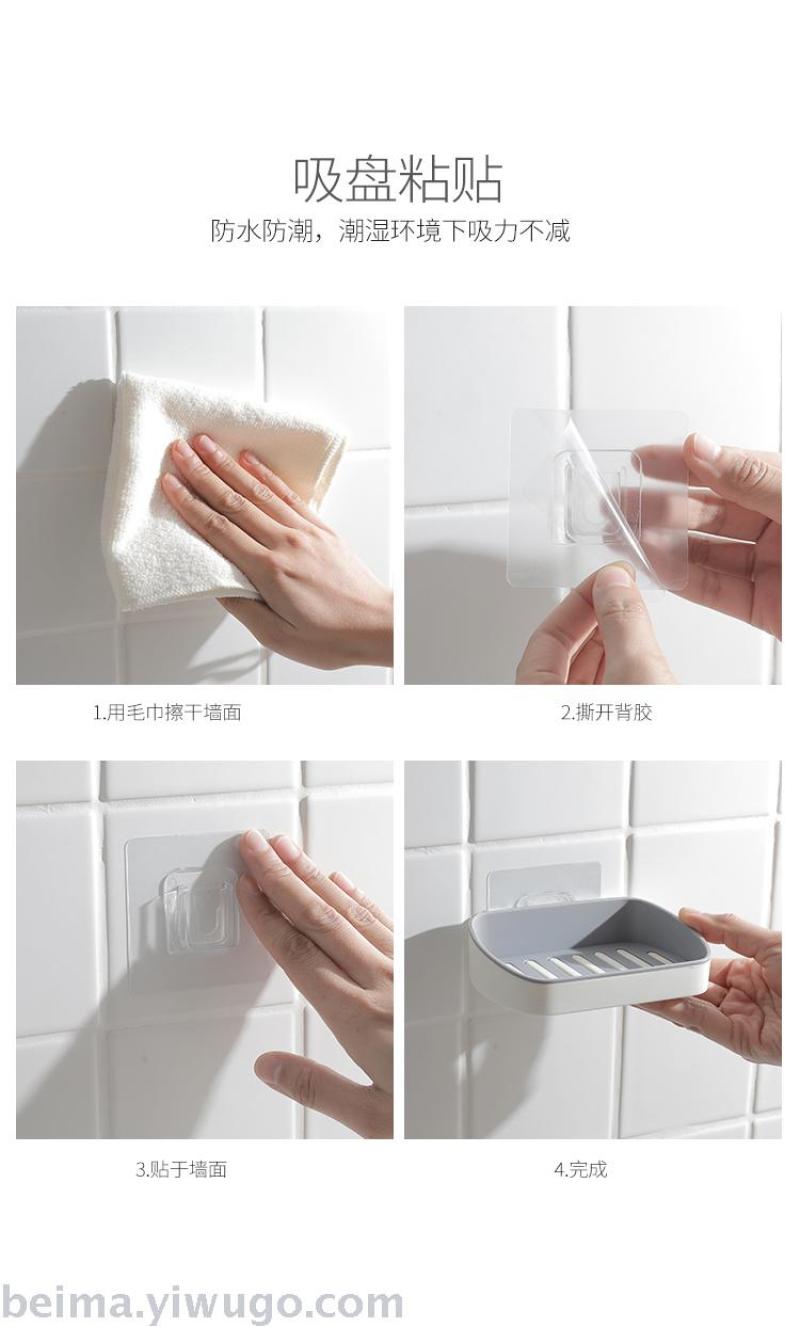 吸盘粘贴

防水防潮，潮湿环境下吸力不减

1.用毛巾擦干墙面

2.撕开背胶

3.贴于墙面

4.完成

beima.yiwugo.com