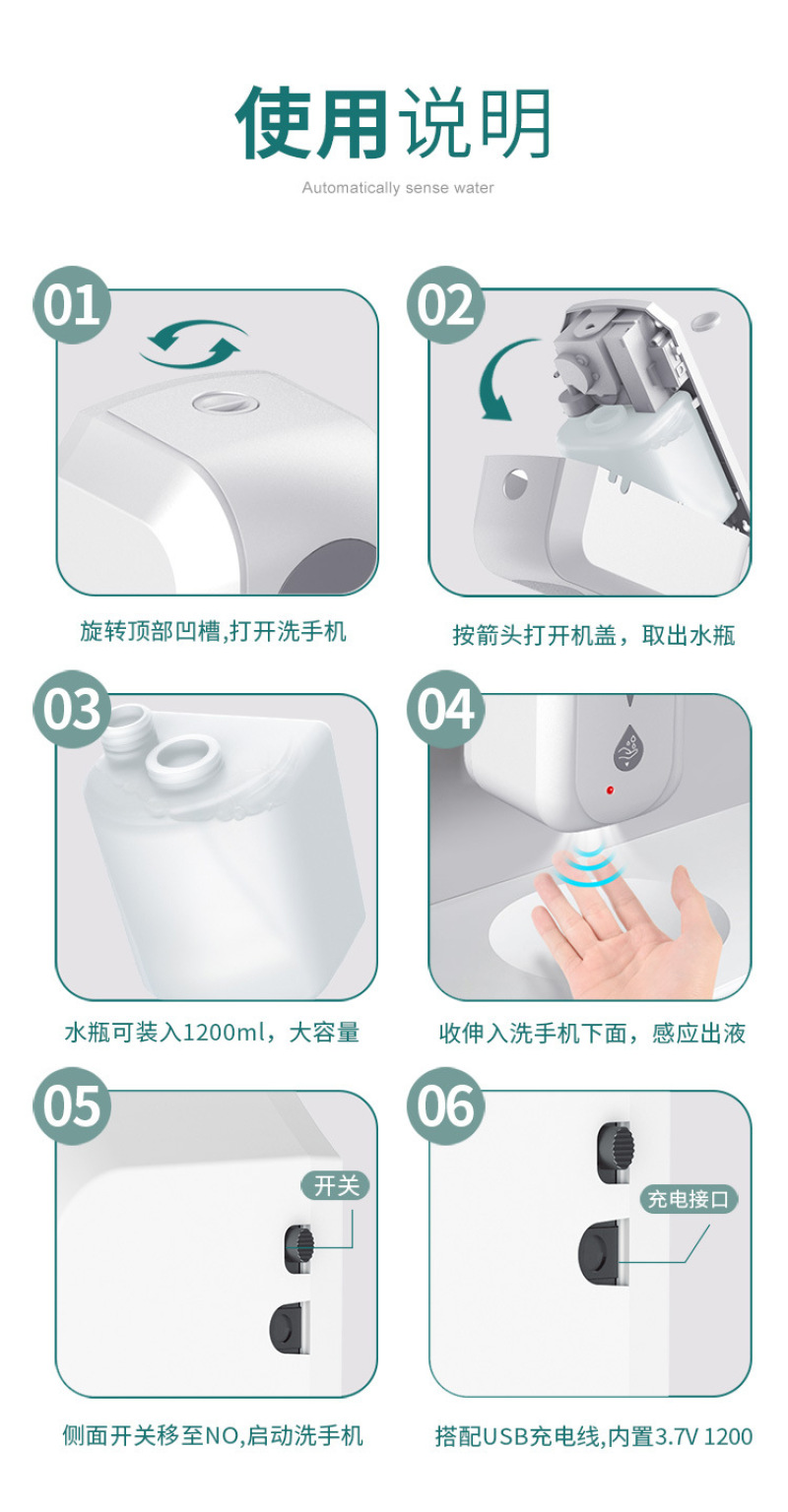 使用说明
Automatically sense water

01
旋转顶部凹槽,打开洗手机

02
按箭头打开机盖，取出水瓶

03
水瓶可装入1200ml，大容量

04
收伸入洗手机下面，感应出液

05
开关
侧面开关移至NO,启动洗手机

06
充电接口
搭配USB充电线,内置3.7V 1200