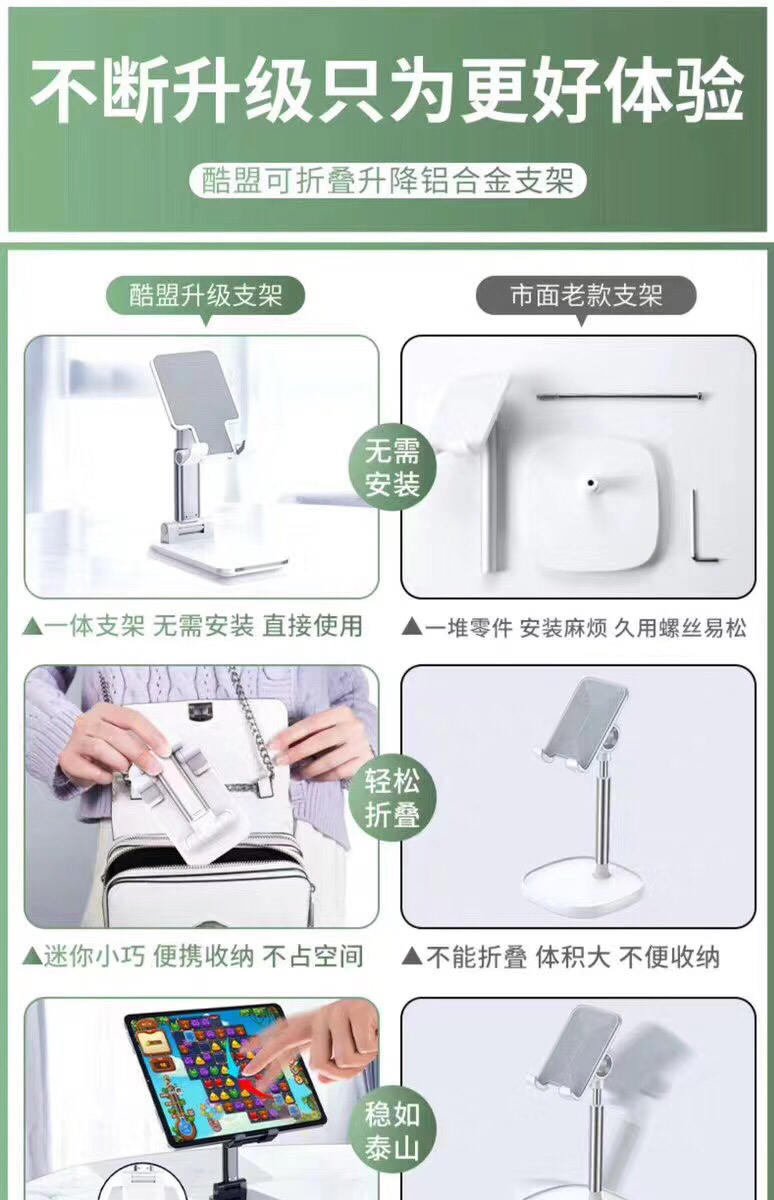 不断升级只为更好体验

酷盟可折叠升降铝合金支架

酷盟升级支架

市面老款支架

无需安装

▲一体支架 无需安装 直接使用

▲一堆零件 安装麻烦 久用螺丝易松

轻松折叠

▲迷你小巧 便携收纳 不占空间

▲不能折叠 体积大 不便收纳

稳如泰山