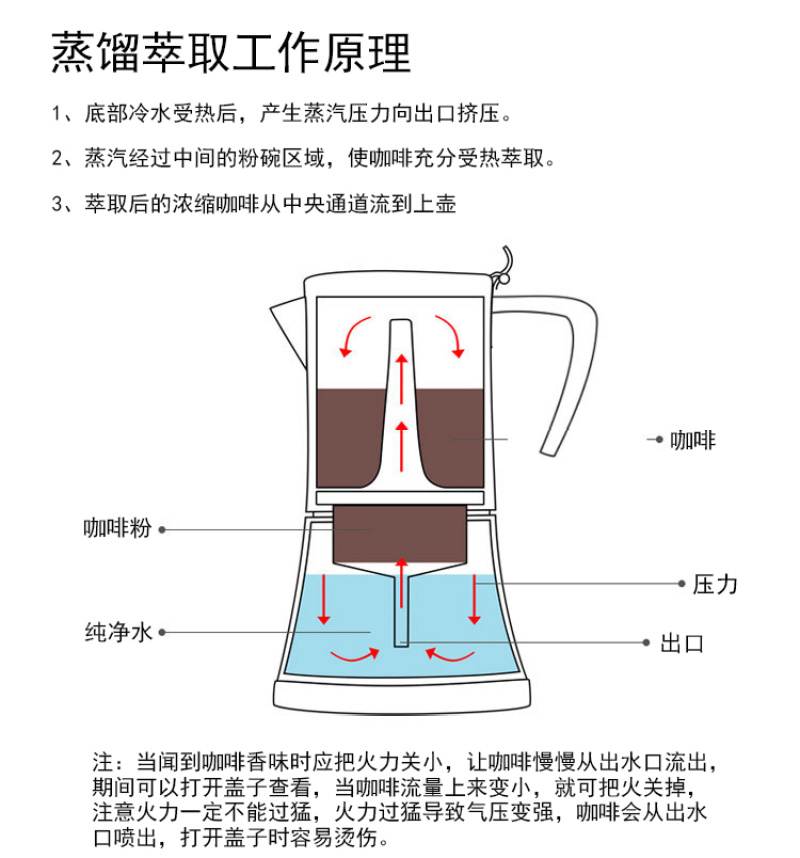 蒸馏萃取工作原理

1、底部冷水受热后，产生蒸汽压力向出口挤压。

2、蒸汽经过中间的粉碗区域，使咖啡充分受热萃取。

3、萃取后的浓缩咖啡从中央通道流到上壶

咖啡

咖啡粉

压力

纯净水

出口

注：当闻到咖啡香味时应把火力关小，让咖啡慢慢从出水口流出，期间可以打开盖子查看，当咖啡流量上来变小，就可把火关掉，注意火力一定不能过猛，火力过猛导致气压变强，咖啡会从出水口喷出，打开盖子时容易烫伤。