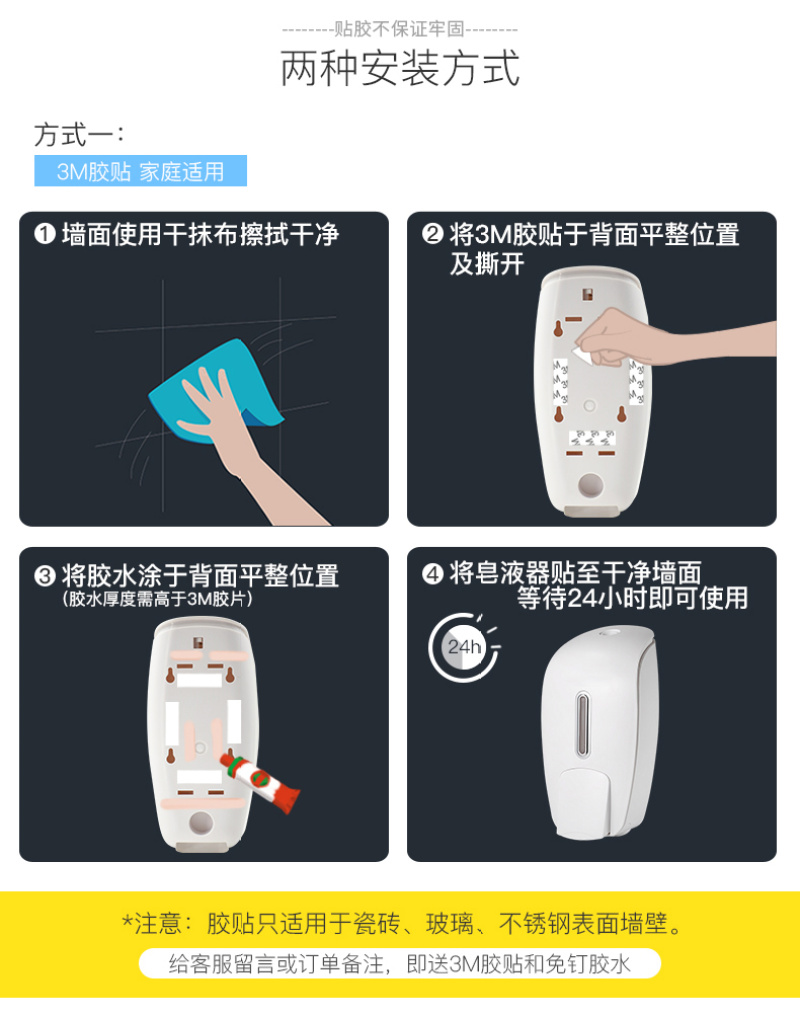 --------贴胶不保证牢固--------

两种安装方式

方式一：

3M胶贴 家庭适用

❶ 墙面使用干抹布擦拭干净

❷ 将3M胶贴于背面平整位置及撕开

❸ 将胶水涂于背面平整位置
（胶水厚度需高于3M胶片）

❹ 将皂液器贴至干净墙面
等待24小时即可使用

24h

*注意：胶贴只适用于瓷砖、玻璃、不锈钢表面墙壁。

给客服留言或订单备注，即送3M胶贴和免钉胶水