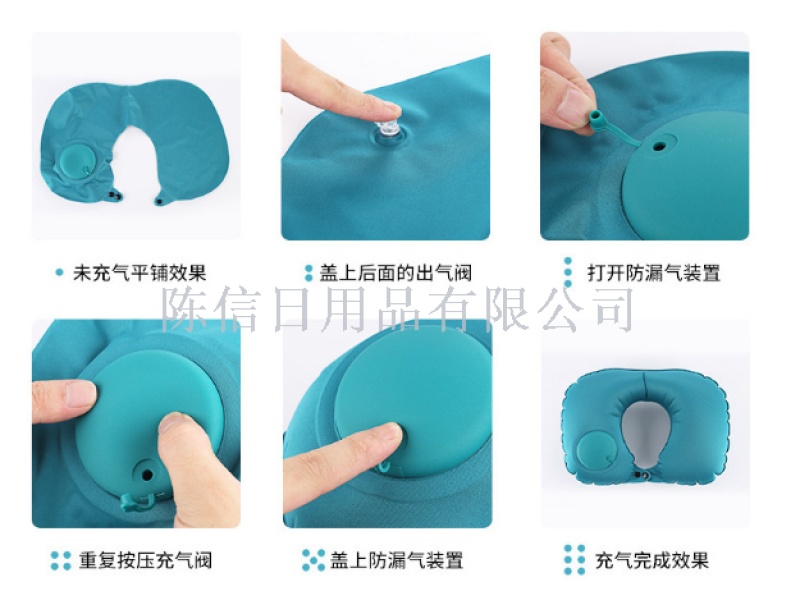 未充气平铺效果

盖上后面的出气阀

打开防漏气装置

陈信日用品有限公司

重复按压充气阀

盖上防漏气装置

充气完成效果