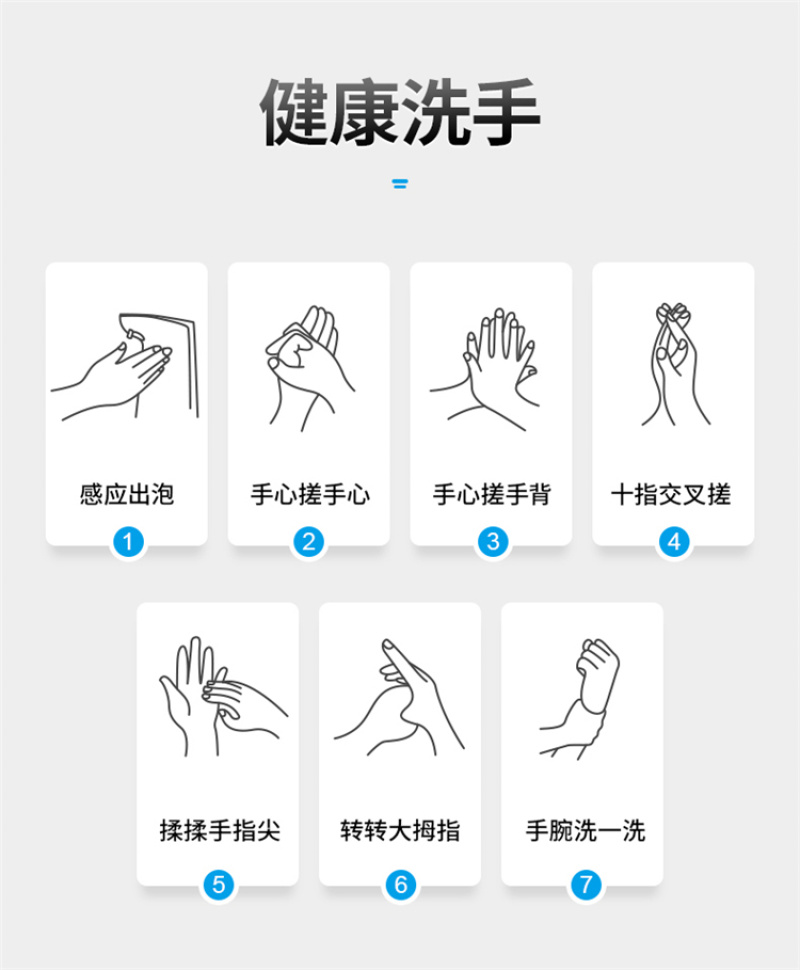 健康洗手

感应出泡
1

手心搓手心
2

手心搓手背
3

十指交叉搓
4

揉揉手指尖
5

转转大拇指
6

手腕洗一洗
7