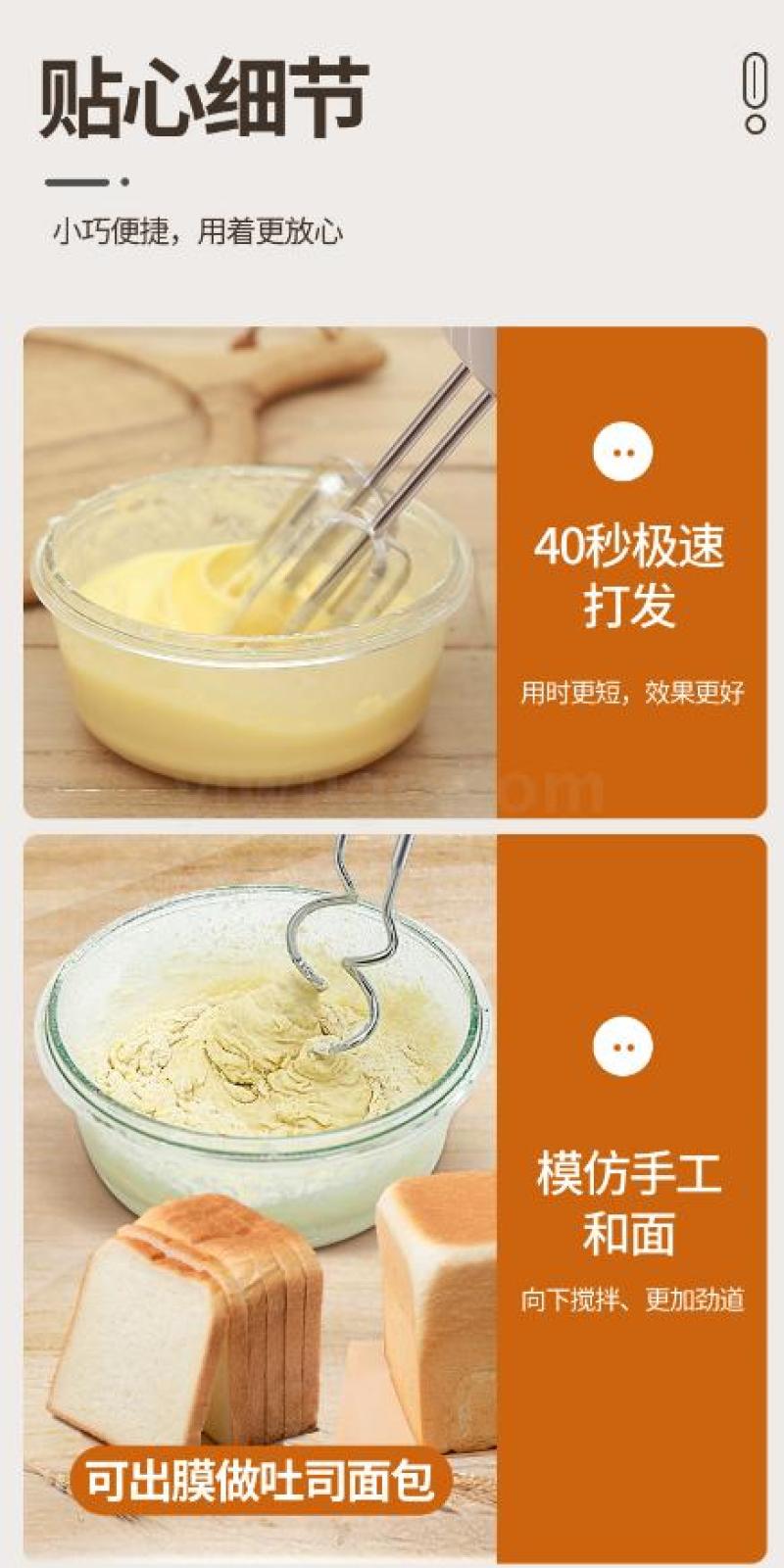 贴心细节

小巧便捷，用着更放心

40秒极速打发

用时更短，效果更好

模仿手工和面

向下搅拌、更加劲道

可出膜做吐司面包