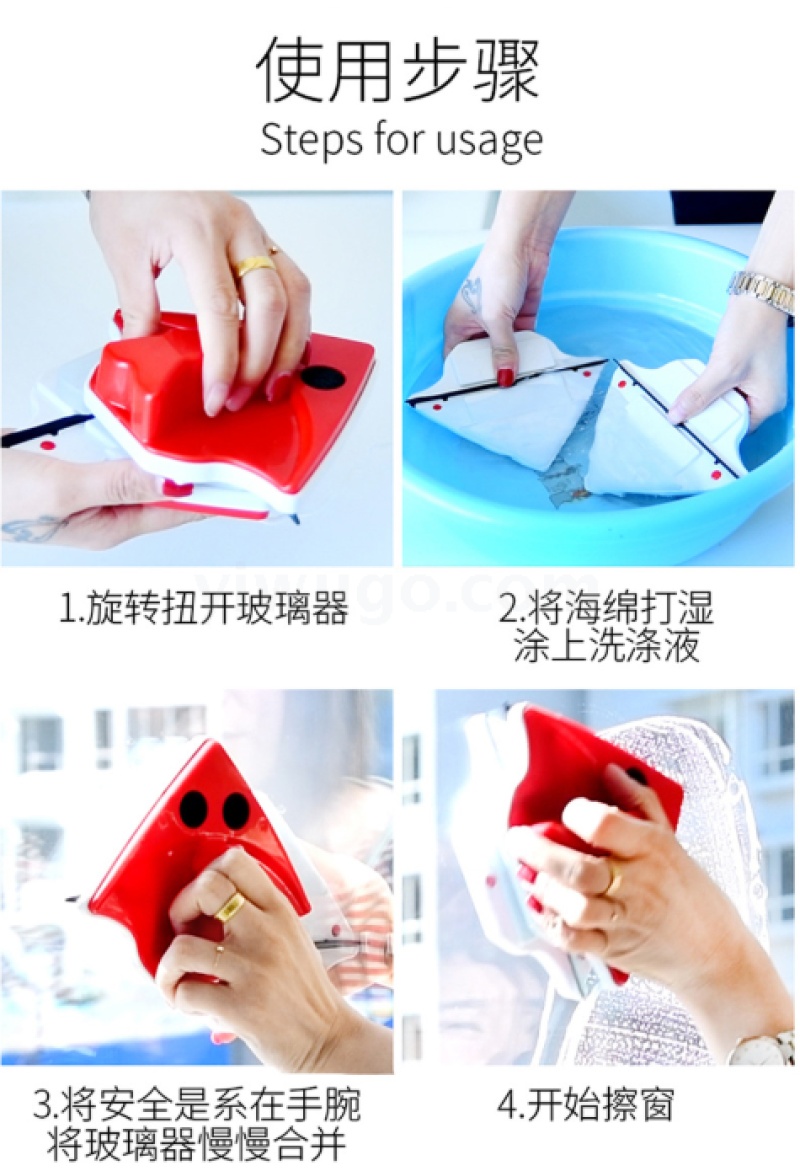 使用步骤
Steps for usage

1.旋转扭开玻璃器

2.将海绵打湿
涂上洗涤液

yiwugo.com

3.将安全是系在手腕
将玻璃器慢慢合并

4.开始擦窗