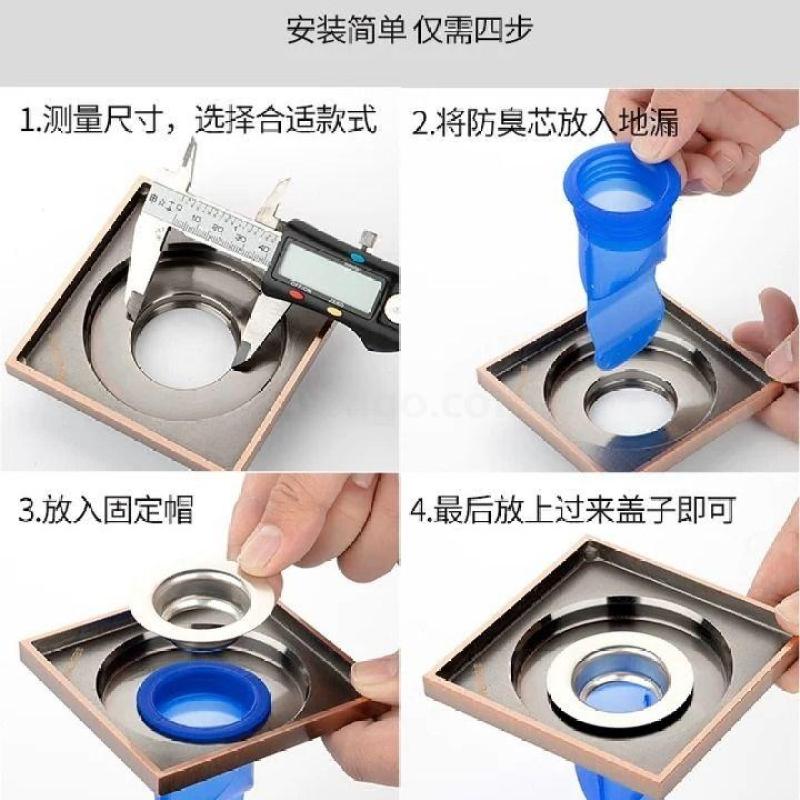 安装简单 仅需四步

1.测量尺寸，选择合适款式

2.将防臭芯放入地漏

3.放入固定帽

4.最后放上过来盖子即可