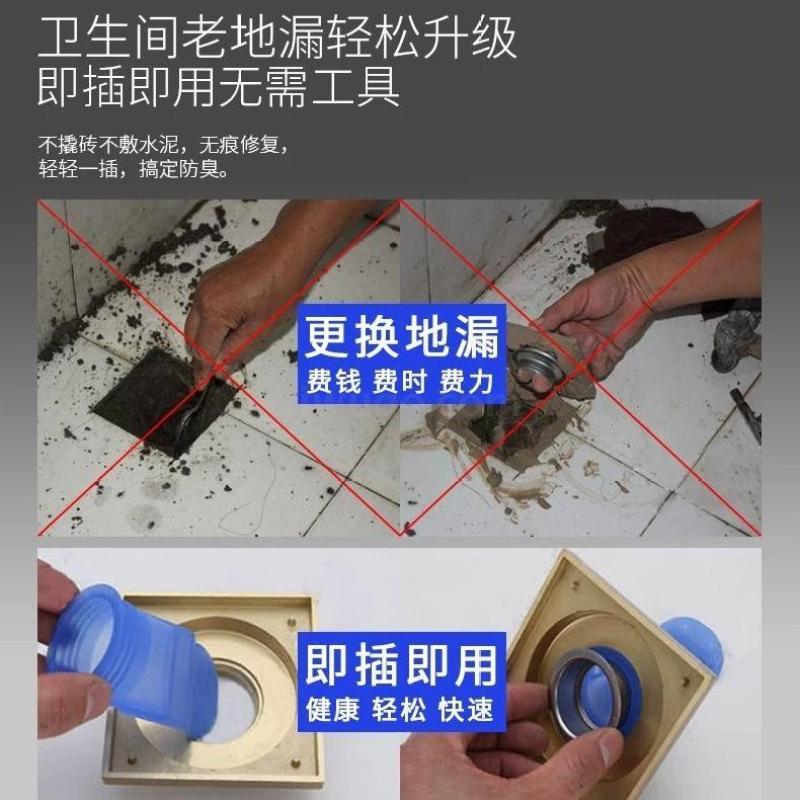 卫生间老地漏轻松升级
即插即用无需工具

不撬砖不敷水泥，无痕修复，
轻轻一插，搞定防臭。

更换地漏
费钱 费时 费力

即插即用
健康 轻松 快速