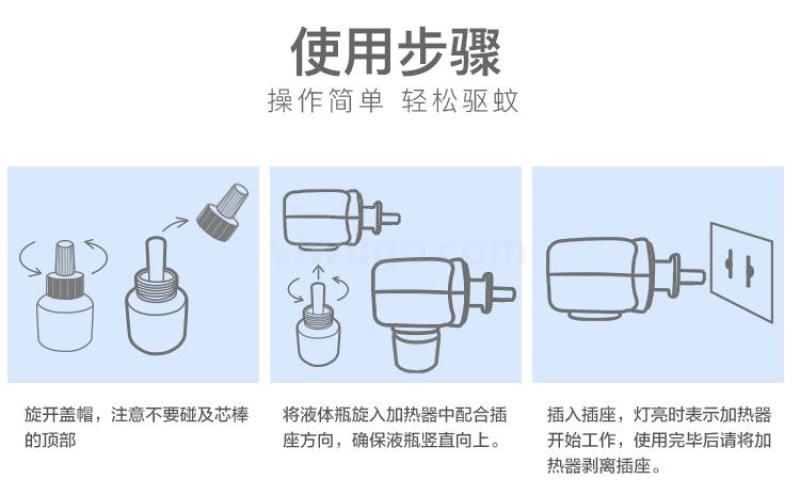 使用步骤
操作简单 轻松驱蚊

旋开盖帽，注意不要碰及芯棒的顶部

将液体瓶旋入加热器中配合插座方向，确保液瓶竖直向上。

插入插座，灯亮时表示加热器开始工作，使用完毕后请将加热器剥离插座。