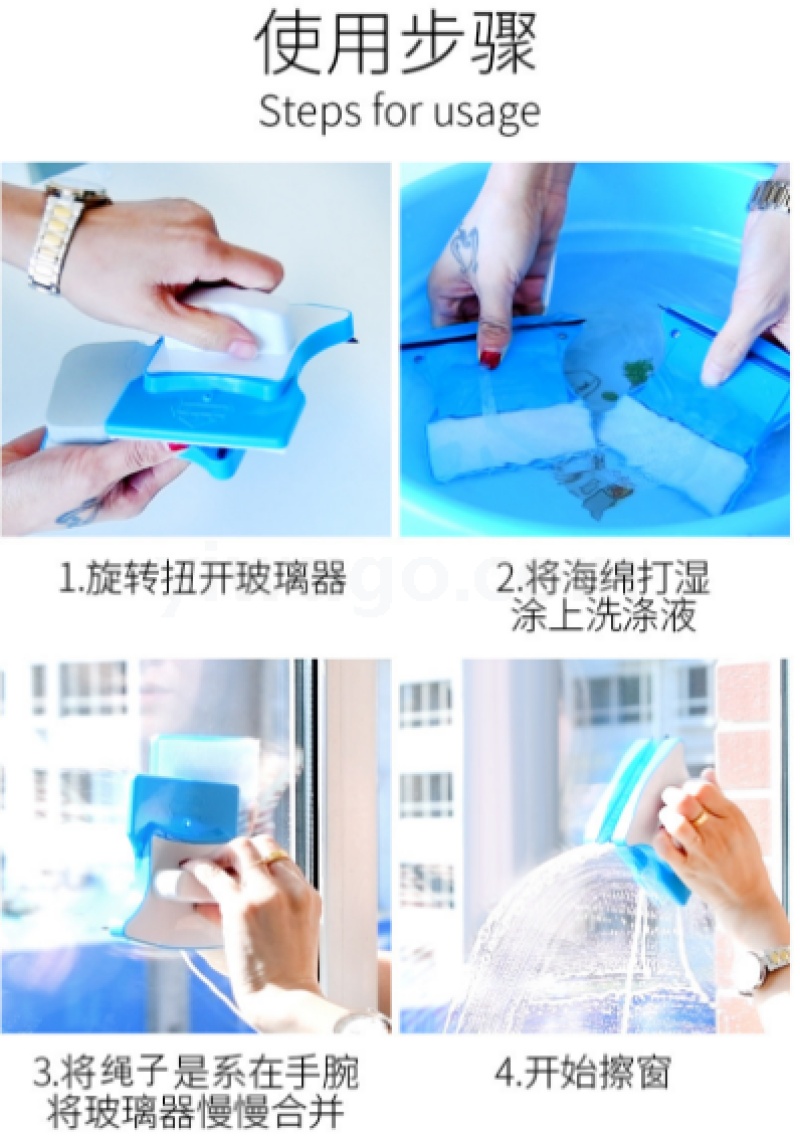 使用步骤
Steps for usage

1.旋转扭开玻璃器

2.将海绵打湿
涂上洗涤液

3.将绳子是系在手腕
将玻璃器慢慢合并

4.开始擦窗