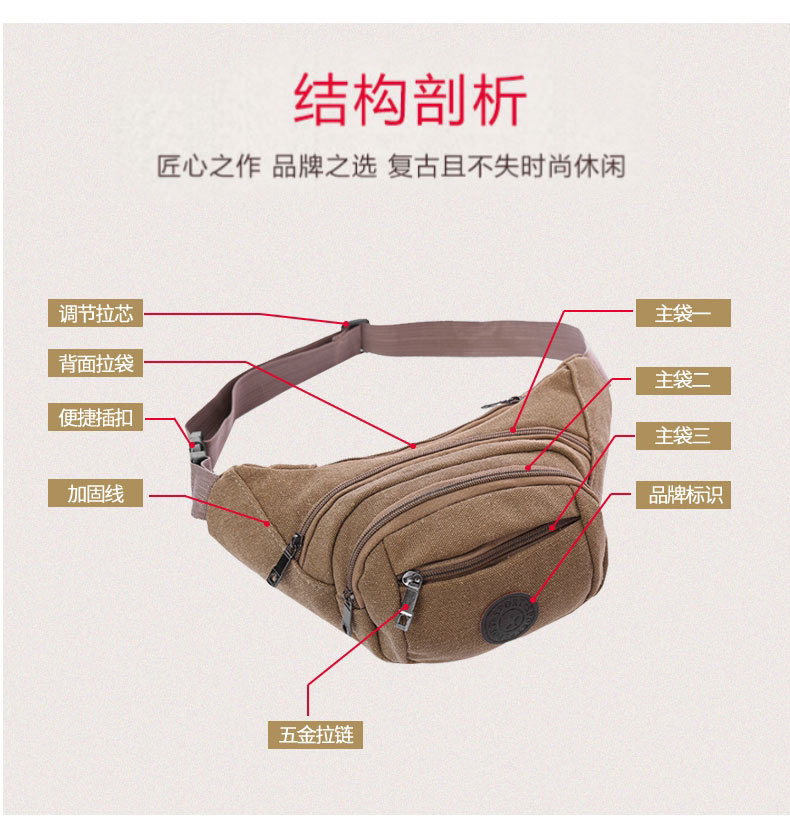 结构剖析

匠心之作 品牌之选 复古且不失时尚休闲

调节拉芯

背面拉袋

便捷插扣

加固线

主袋一

主袋二

主袋三

品牌标识

五金拉链