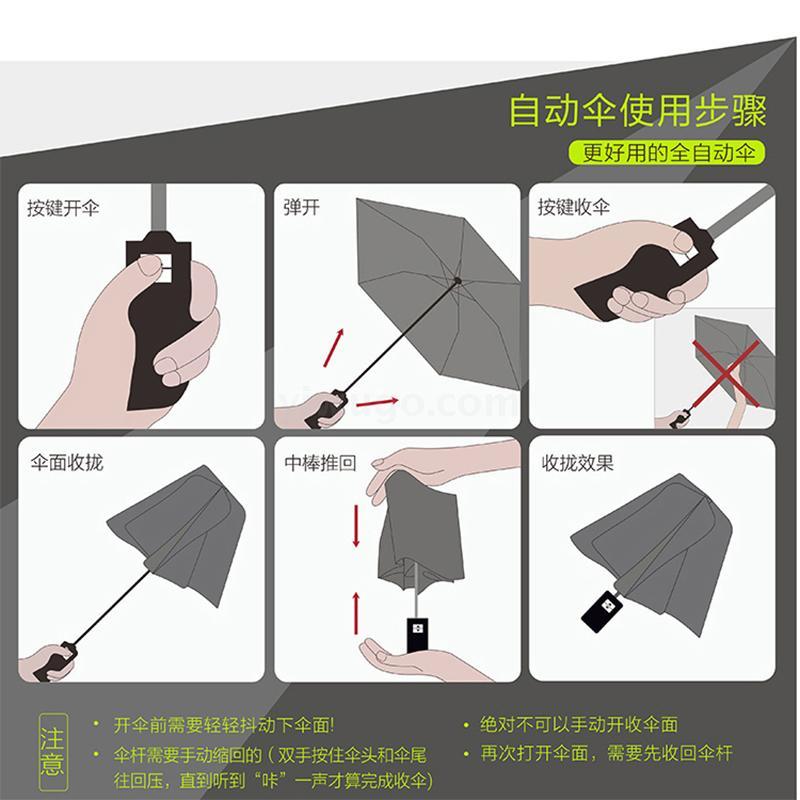 自动伞使用步骤

更好用的全自动伞

按键开伞

弹开

按键收伞

伞面收拢

中棒推回

收拢效果

注意

• 开伞前需要轻轻抖动下伞面!

• 伞杆需要手动缩回的（双手按住伞头和伞尾往回压，直到听到“咔”一声才算完成收伞）

• 绝对不可以手动开收伞面

• 再次打开伞面，需要先收回伞杆