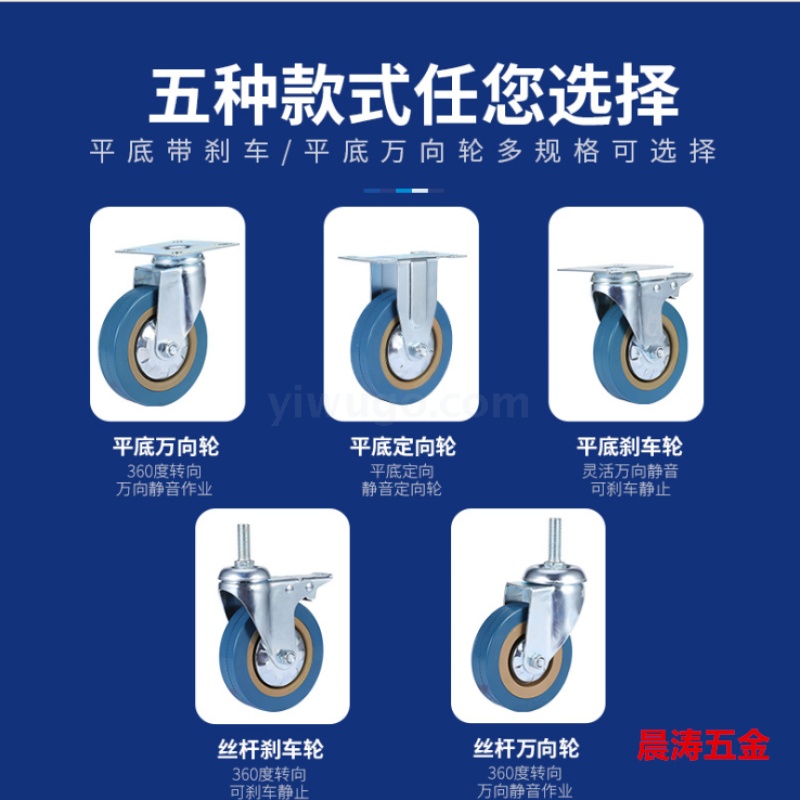 五种款式任您选择

平底带刹车/平底万向轮多规格可选择

yiwugo.com

平底万向轮
360度转向
万向静音作业

平底定向轮
平底定向
静音定向轮

平底刹车轮
灵活万向静音
可刹车静止

丝杆刹车轮
360度转向
可刹车静止

丝杆万向轮
360度转向
万向静音作业

晨涛五金