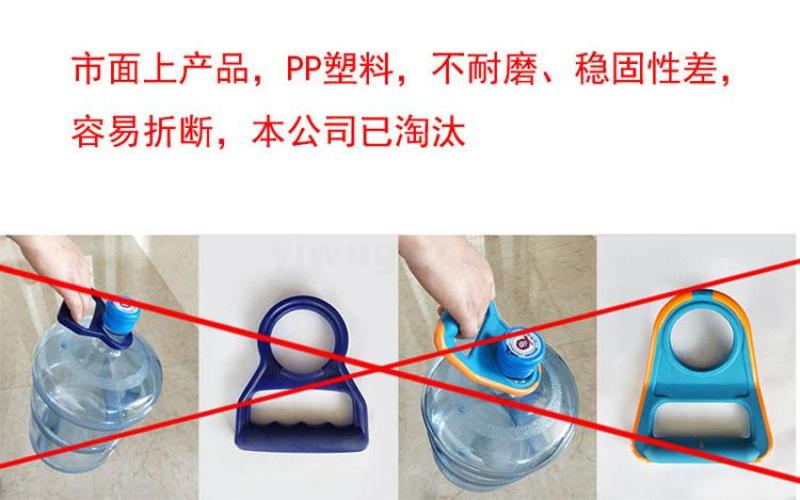 市面上产品，PP塑料，不耐磨、稳固性差，容易折断，本公司已淘汰