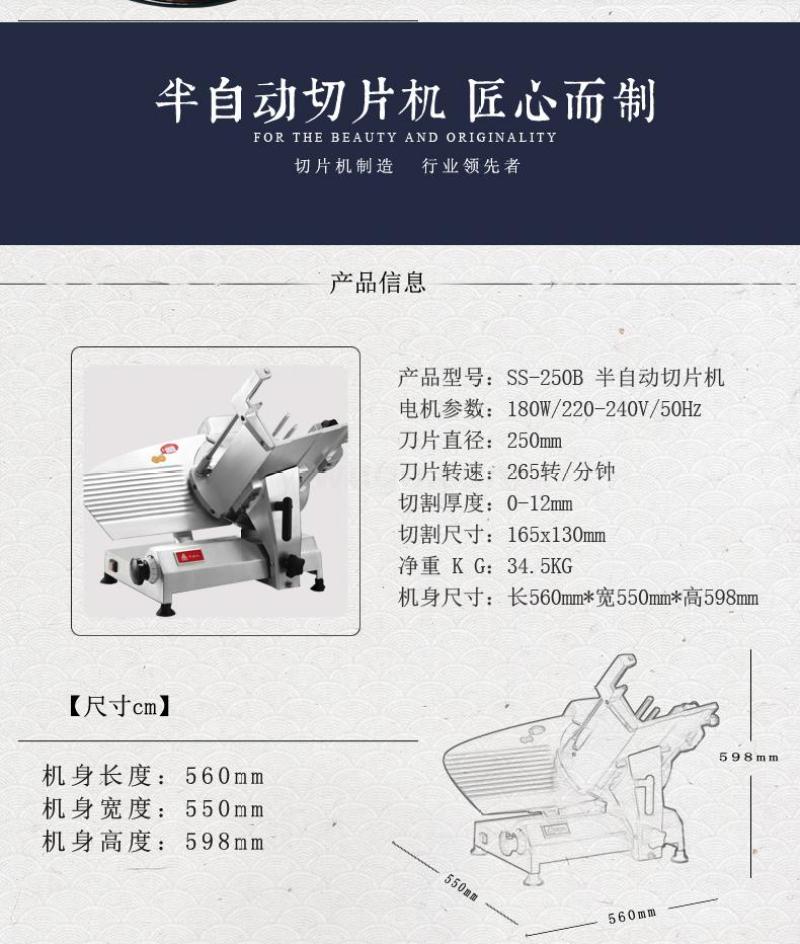 半自动切片机 匠心而制
FOR THE BEAUTY AND ORIGINALITY
切片机制造　行业领先者

产品信息

产品型号：SS-250B 半自动切片机
电机参数：180W/220-240V/50Hz
刀片直径：250mm
刀片转速：265转/分钟
切割厚度：0-12mm
切割尺寸：165x130mm
净重 K G：34.5KG
机身尺寸：长560mm*宽550mm*高598mm

【尺寸cm】

机身长度：560mm
机身宽度：550mm
机身高度：598mm

598mm
550mm
560mm