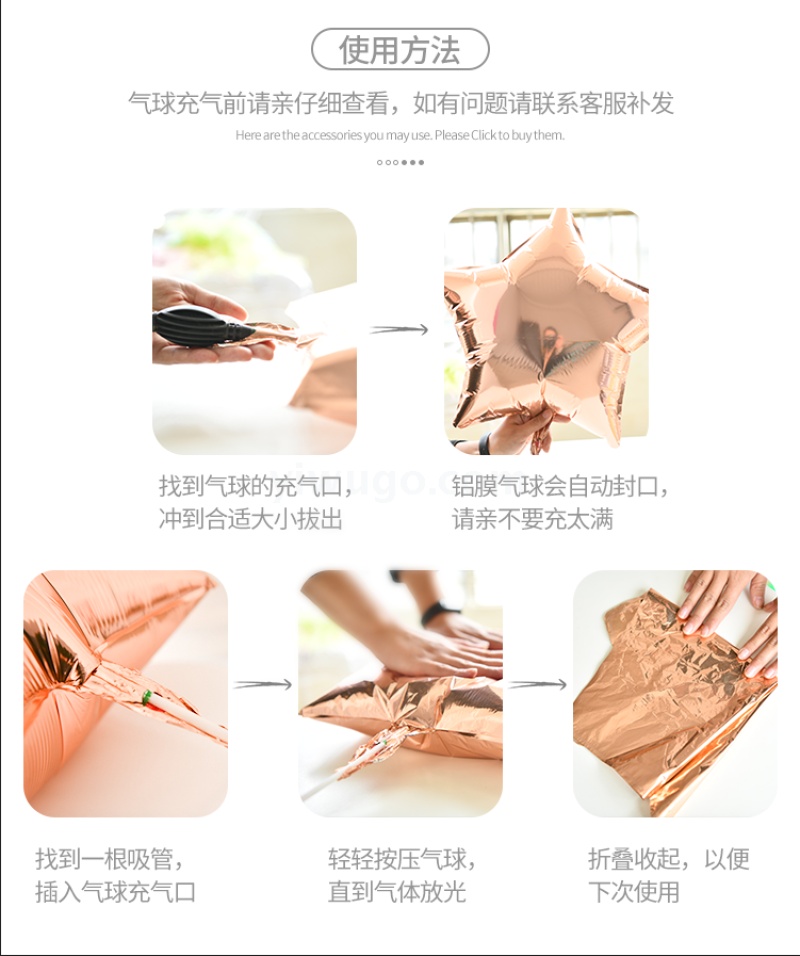 使用方法

气球充气前请亲仔细查看，如有问题请联系客服补发

Here are the accessories you may use. Please Click to buy them.

找到气球的充气口，冲到合适大小拔出

铝膜气球会自动封口，请亲不要充太满

找到一根吸管，插入气球充气口

轻轻按压气球，直到气体放光

折叠收起，以便下次使用