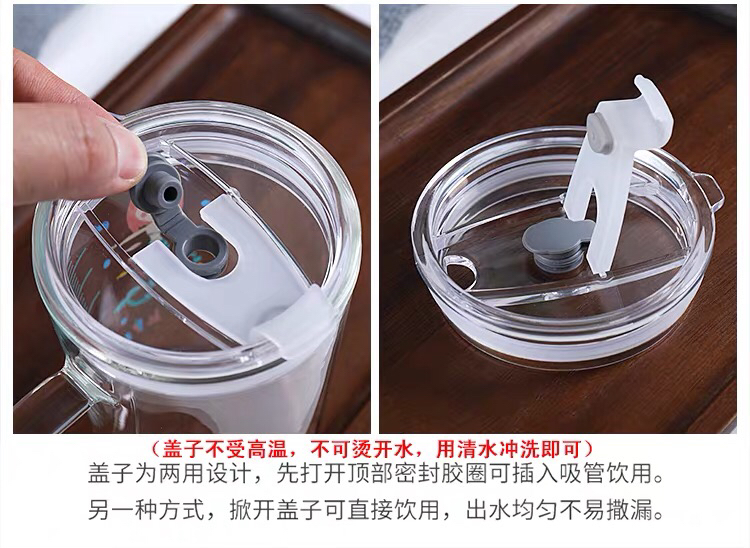 （盖子不受高温，不可烫开水，用清水冲洗即可）
盖子为两用设计，先打开顶部密封胶圈可插入吸管饮用。
另一种方式，掀开盖子可直接饮用，出水均匀不易撒漏。