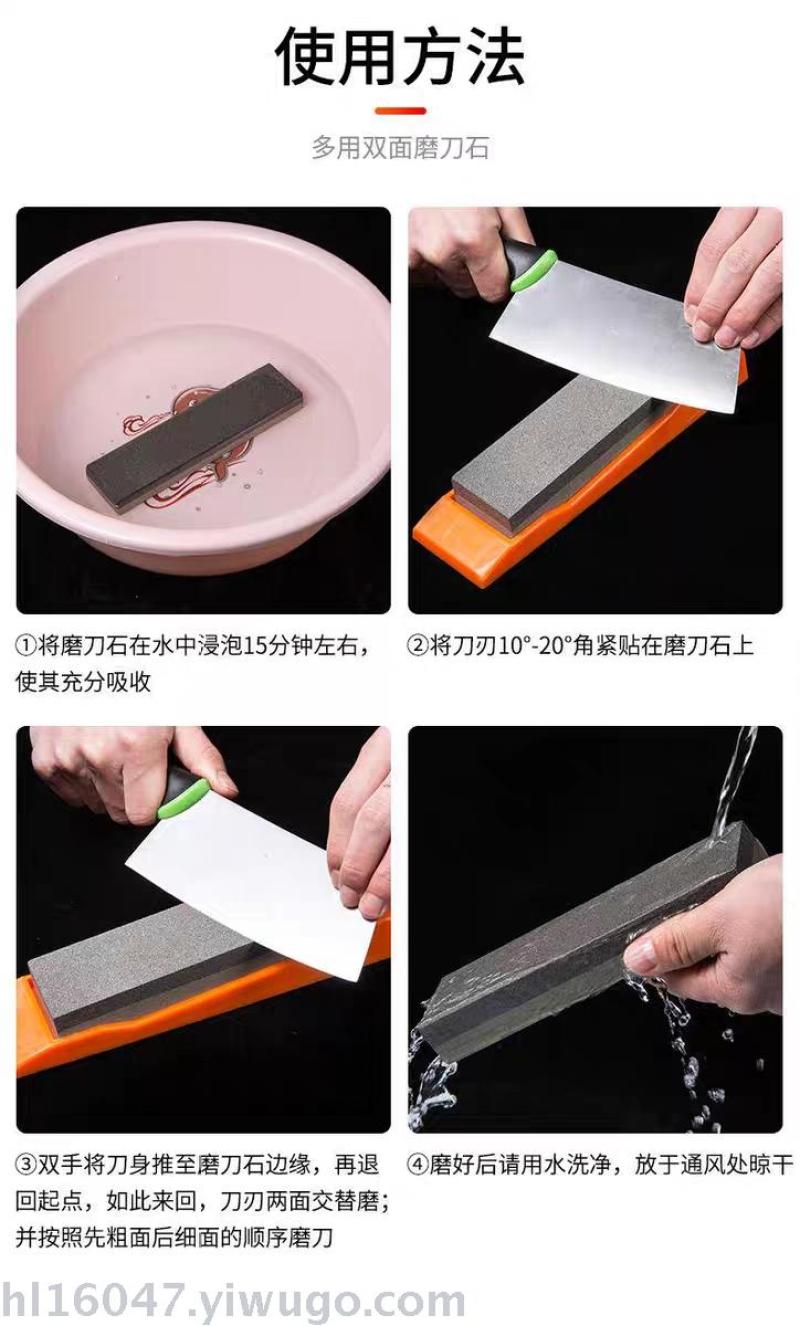 使用方法

多用双面磨刀石

①将磨刀石在水中浸泡15分钟左右，使其充分吸收

②将刀刃10°-20°角紧贴在磨刀石上

③双手将刀身推至磨刀石边缘，再退回起点，如此来回，刀刃两面交替磨；并按照先粗面后细面的顺序磨刀

④磨好后请用水洗净，放于通风处晾干

hl16047.yiwugo.com