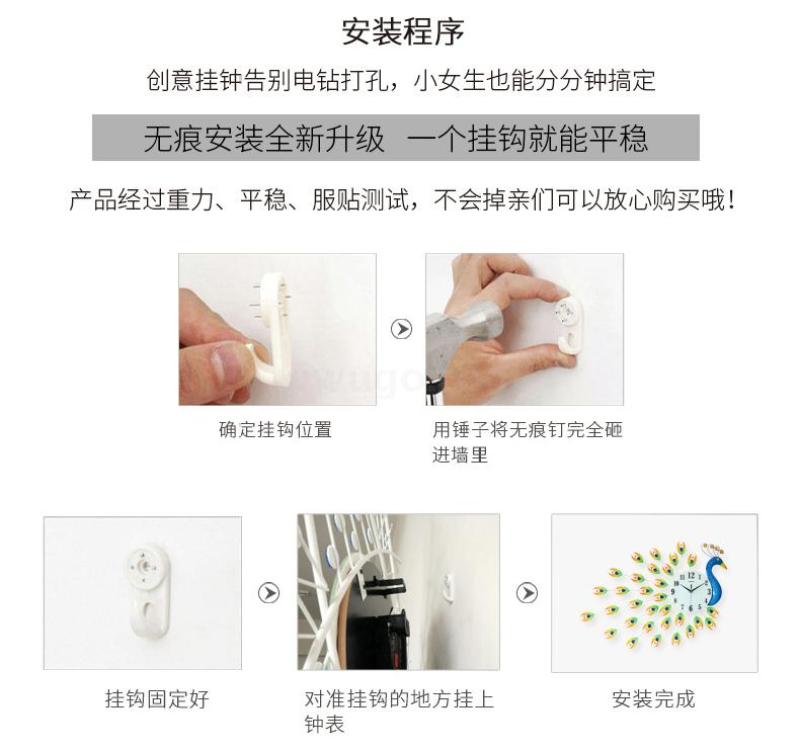 安装程序

创意挂钟告别电钻打孔，小女生也能分分钟搞定

无痕安装全新升级　一个挂钩就能平稳

产品经过重力、平稳、服贴测试，不会掉亲们可以放心购买哦！

确定挂钩位置

用锤子将无痕钉完全砸进墙里

挂钩固定好

对准挂钩的地方挂上钟表

安装完成