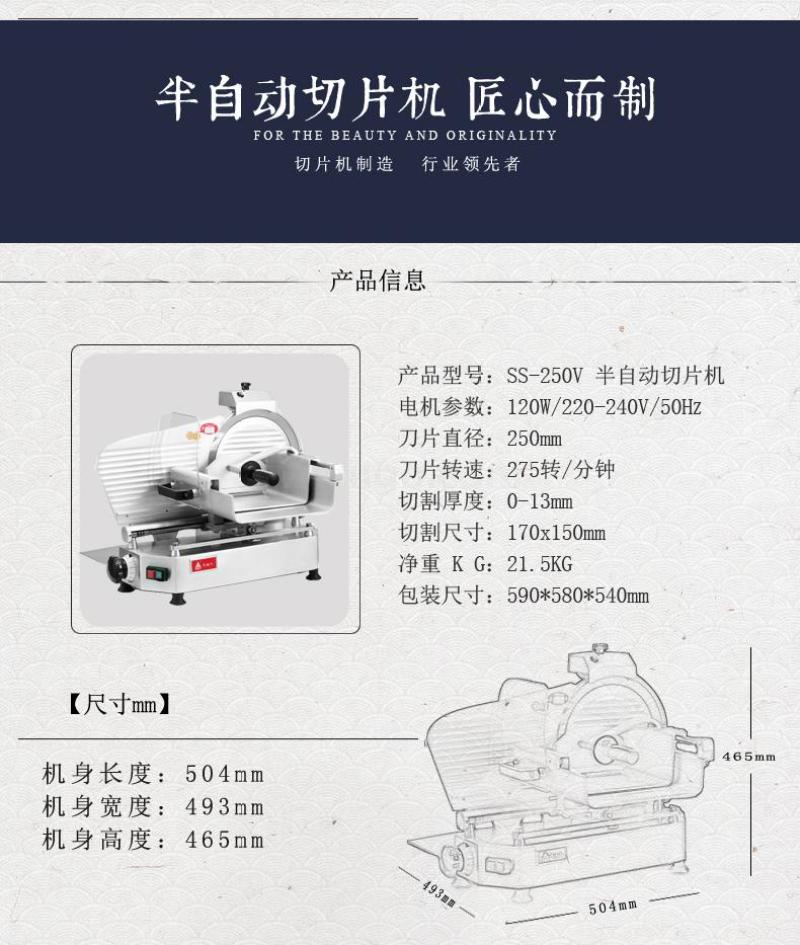 半自动切片机 匠心而制

FOR THE BEAUTY AND ORIGINALITY

切片机制造 行业领先者

产品信息

产品型号：SS-250V 半自动切片机
电机参数：120W/220-240V/50Hz
刀片直径：250mm
刀片转速：275转/分钟
切割厚度：0-13mm
切割尺寸：170x150mm
净重 K G：21.5KG
包装尺寸：590*580*540mm

【尺寸mm】

机身长度：504mm
机身宽度：493mm
机身高度：465mm

465mm

493mm

504mm