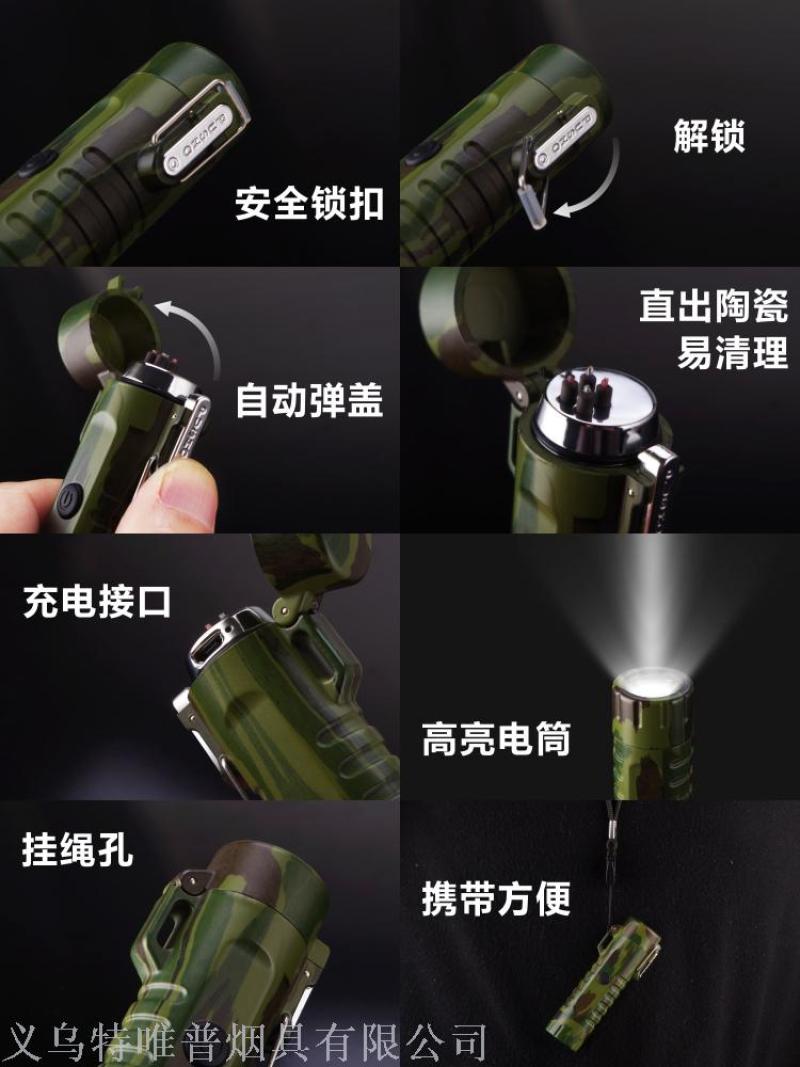 安全锁扣

解锁

自动弹盖

直出陶瓷
易清理

充电接口

高亮电筒

挂绳孔

携带方便

义乌特唯普烟具有限公司