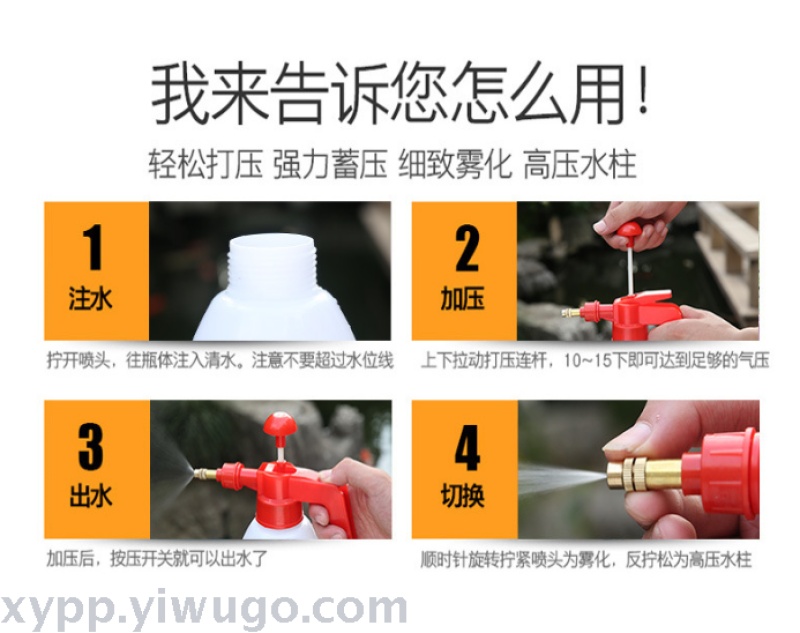 我来告诉您怎么用!

轻松打压 强力蓄压 细致雾化 高压水柱

1
注水

拧开喷头，往瓶体注入清水。注意不要超过水位线

2
加压

上下拉动打压连杆，10~15下即可达到足够的气压

3
出水

加压后，按压开关就可以出水了

4
切换

顺时针旋转拧紧喷头为雾化，反拧松为高压水柱

xypp.yiwugo.com