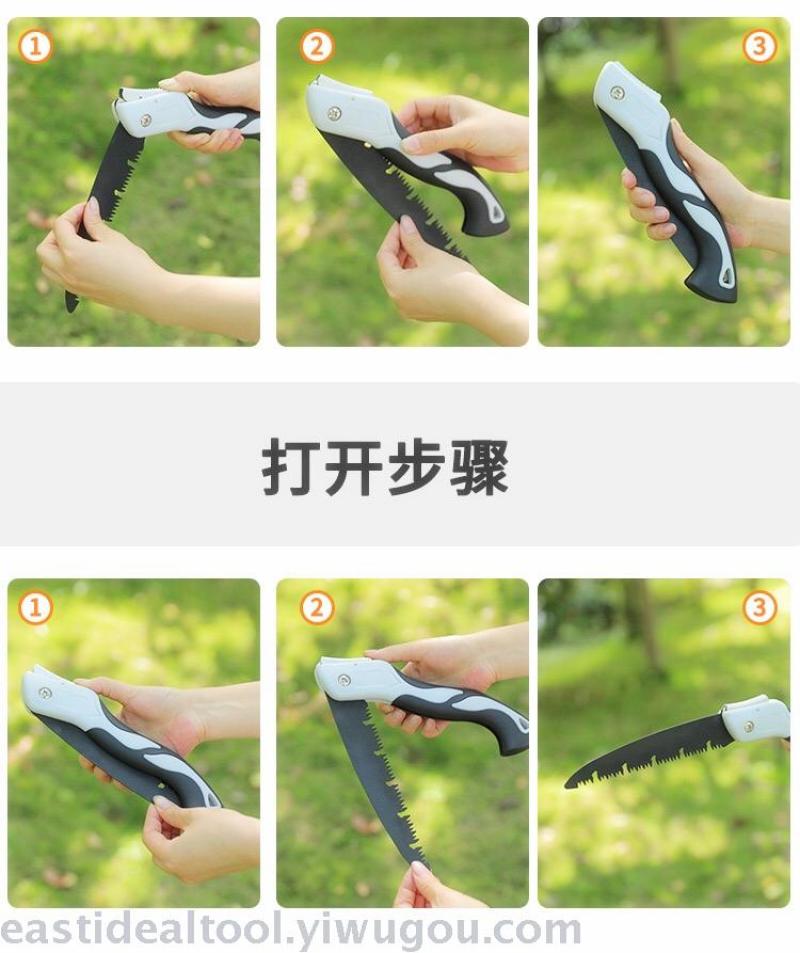 1
2
3

打开步骤

1
2
3

eastidealtool.yiwugou.com