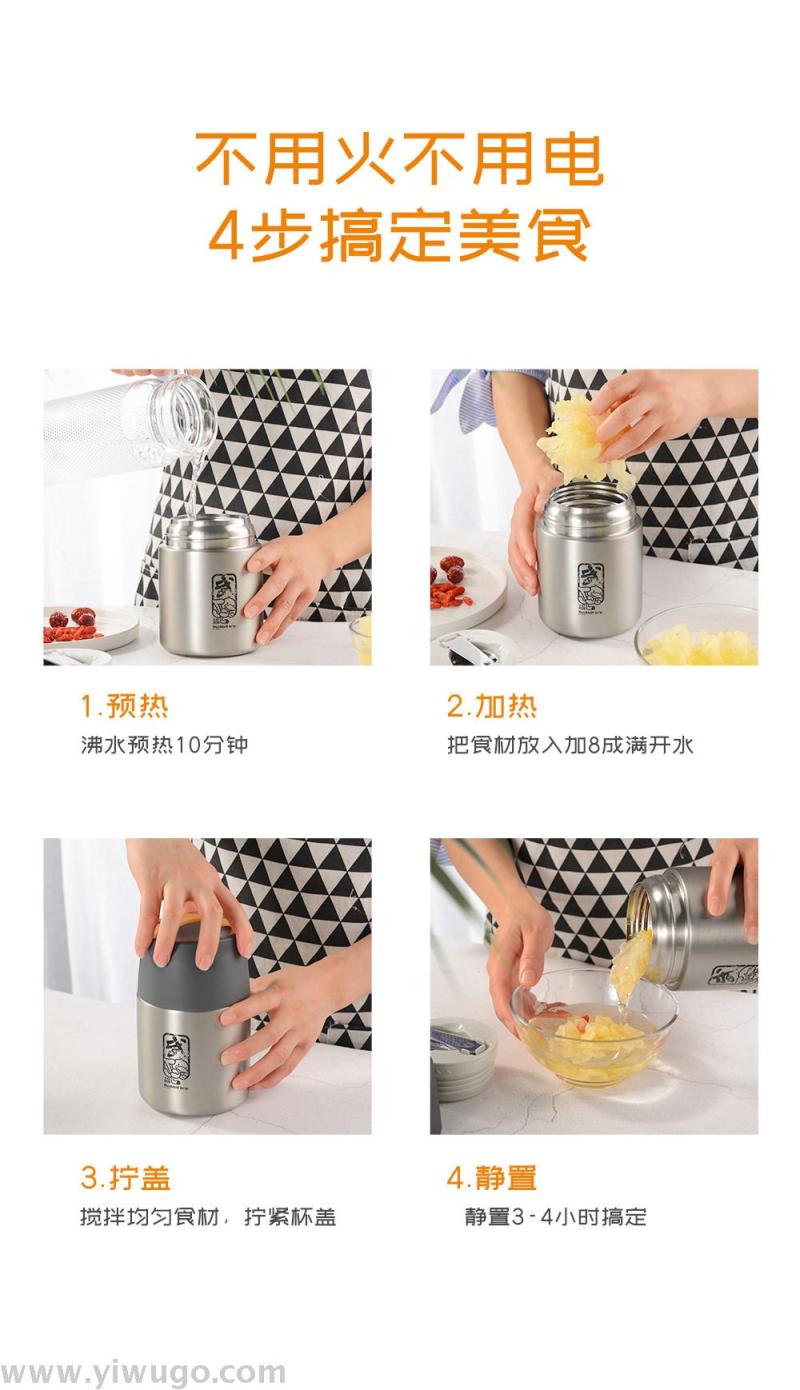 不用火不用电
4步搞定美食

1.预热
沸水预热10分钟

2.加热
把食材放入加8成满开水

3.拧盖
搅拌均匀食材，拧紧杯盖

4.静置
静置3-4小时搞定

www.yiwugo.com