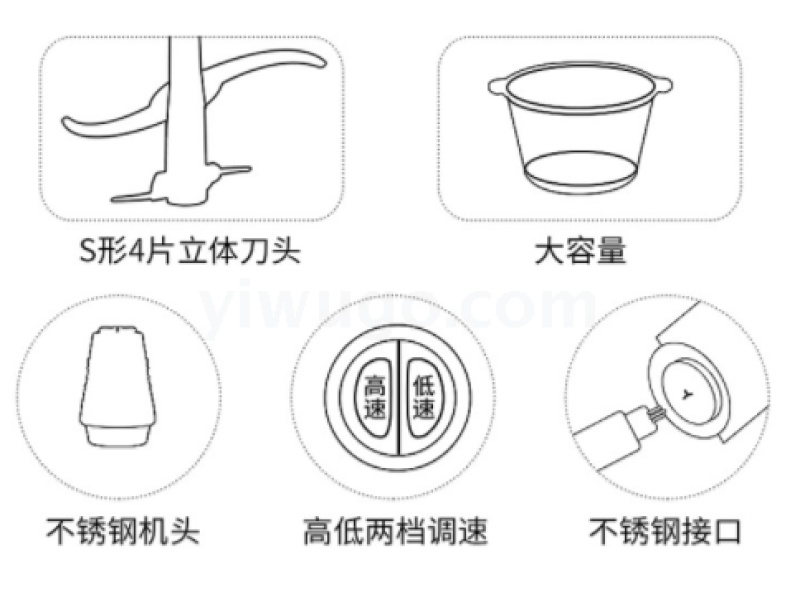 S形4片立体刀头

大容量

yiwugo.com

高速 低速

不锈钢机头

高低两档调速

不锈钢接口