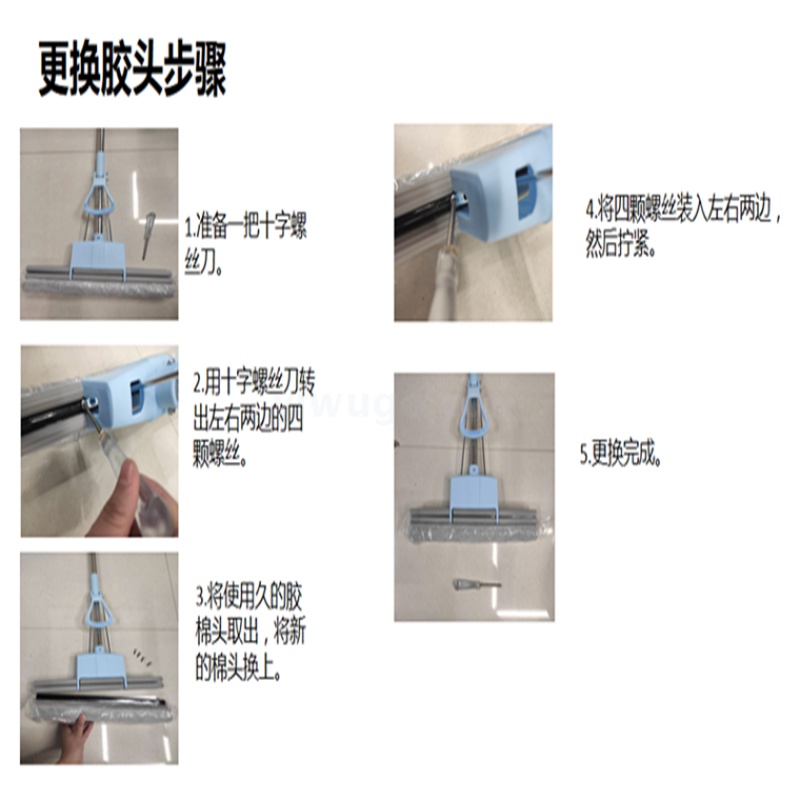 更换胶头步骤

1.准备一把十字螺丝刀。

2.用十字螺丝刀转出左右两边的四颗螺丝。

3.将使用久的胶棉头取出，将新的棉头换上。

4.将四颗螺丝装入左右两边，然后拧紧。

5.更换完成。