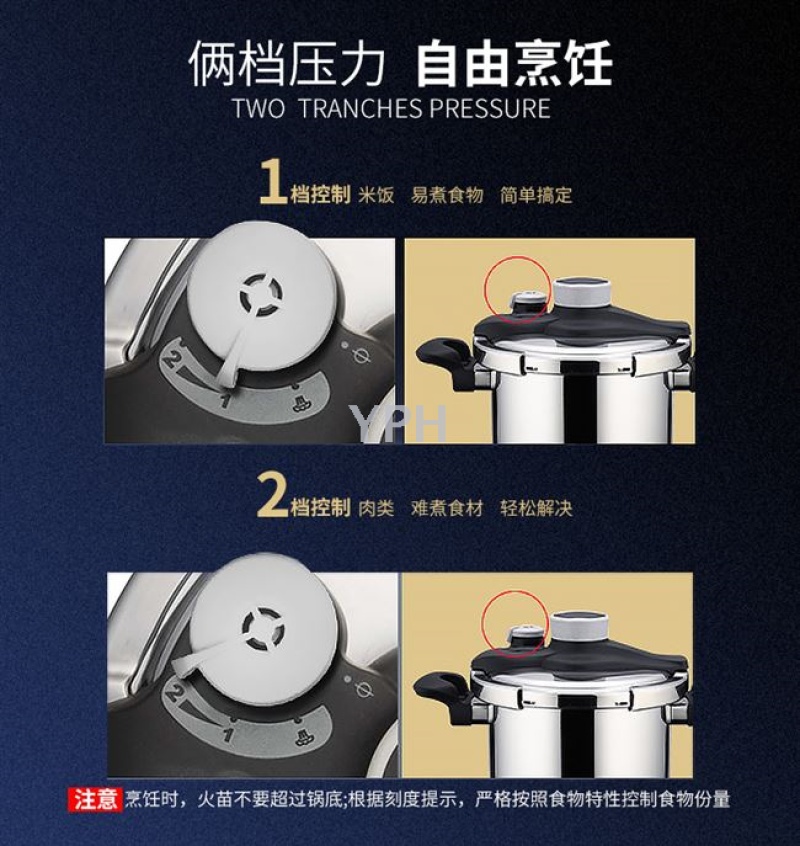 俩档压力 自由烹饪
TWO TRANCHES PRESSURE

1档控制 米饭 易煮食物 简单搞定

2
1

YPH

2档控制 肉类 难煮食材 轻松解决

2
1

注意 烹饪时，火苗不要超过锅底;根据刻度提示，严格按照食物特性控制食物份量