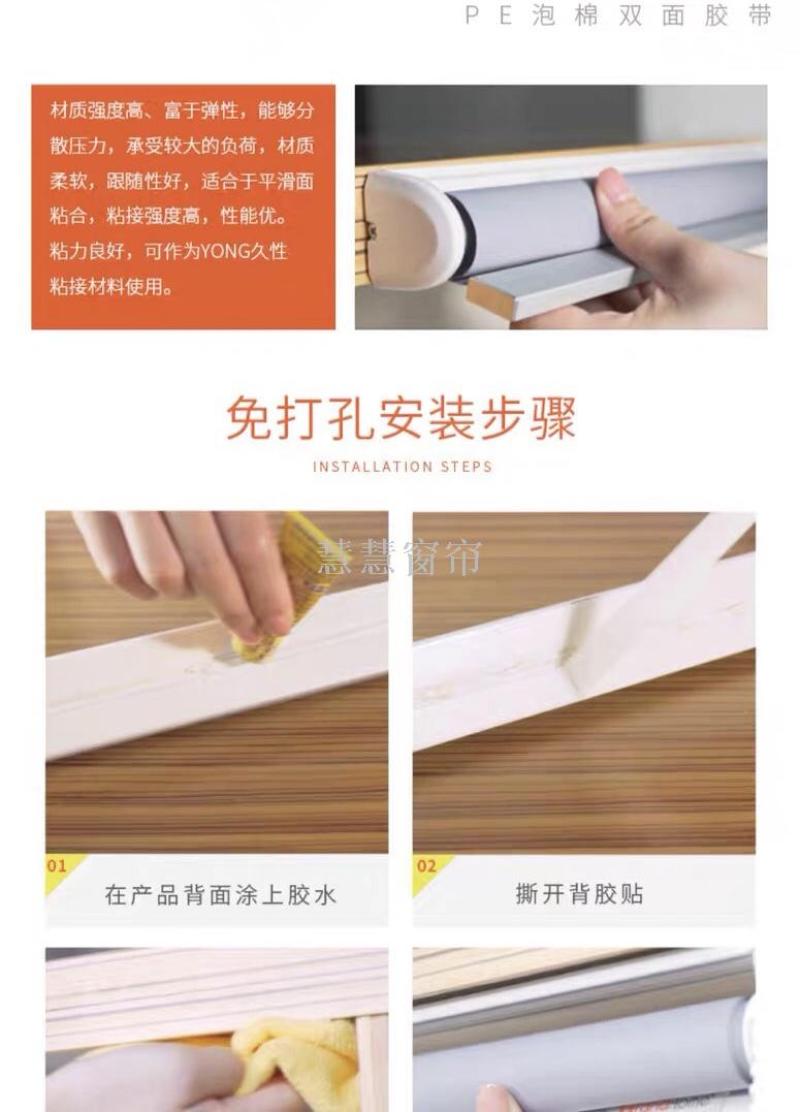 PE泡棉双面胶带

材质强度高、富于弹性，能够分散压力，承受较大的负荷，材质柔软，跟随性好，适合于平滑面粘合，粘接强度高，性能优。粘力良好，可作为YONG久性粘接材料使用。

免打孔安装步骤

INSTALLATION STEPS

慧慧窗帘

01

在产品背面涂上胶水

02

撕开背胶贴