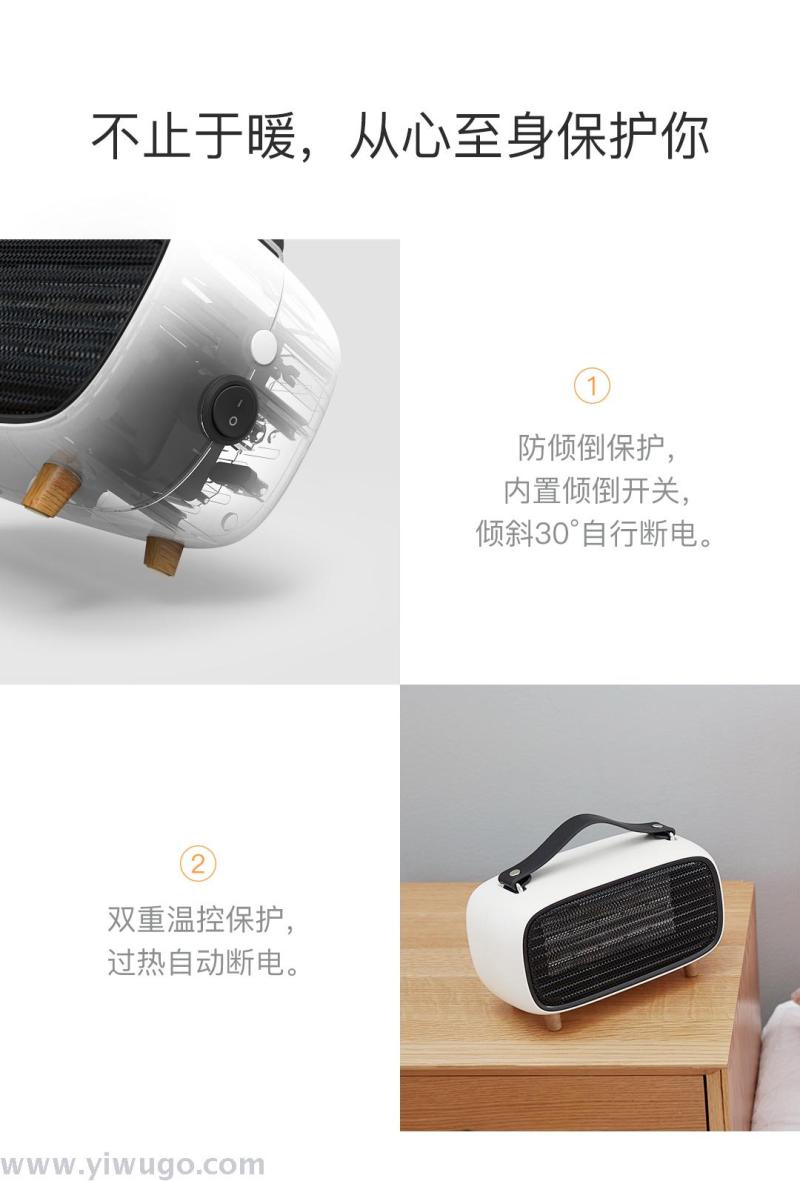 不止于暖，从心至身保护你

①

防倾倒保护，
内置倾倒开关，
倾斜30°自行断电。

②

双重温控保护，
过热自动断电。

www.yiwugo.com