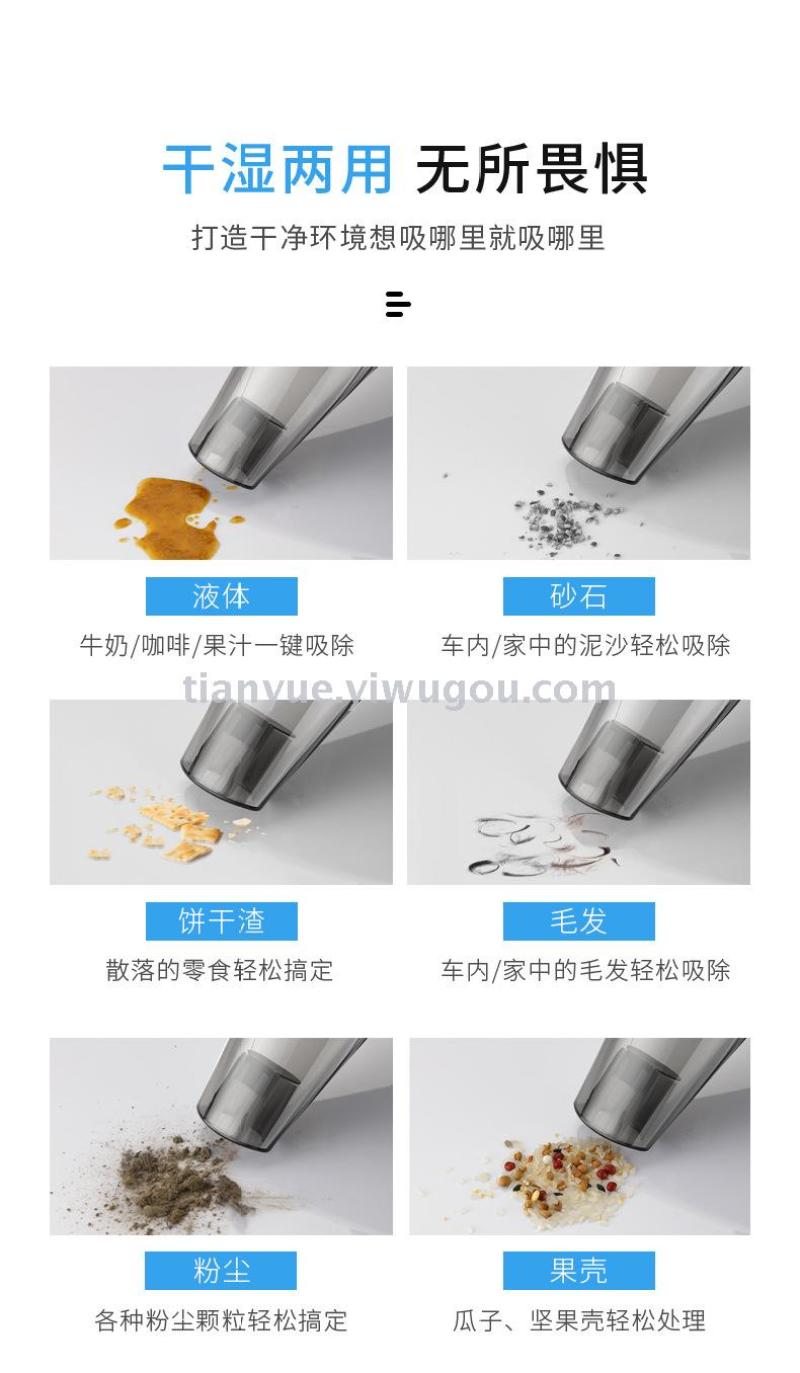 干湿两用 无所畏惧

打造干净环境想吸哪里就吸哪里

液体

牛奶/咖啡/果汁一键吸除

砂石

车内/家中的泥沙轻松吸除

tianyue.yiwugou.com

饼干渣

散落的零食轻松搞定

毛发

车内/家中的毛发轻松吸除

粉尘

各种粉尘颗粒轻松搞定

果壳

瓜子、坚果壳轻松处理