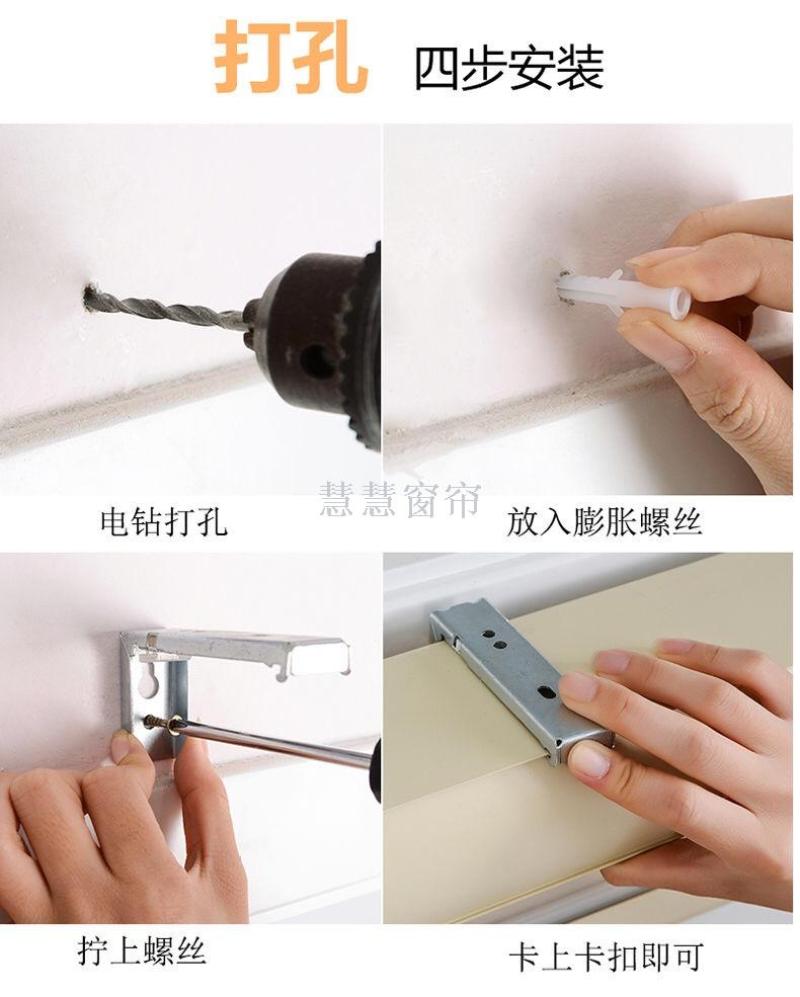 打孔 四步安装

电钻打孔

慧慧窗帘

放入膨胀螺丝

拧上螺丝

卡上卡扣即可