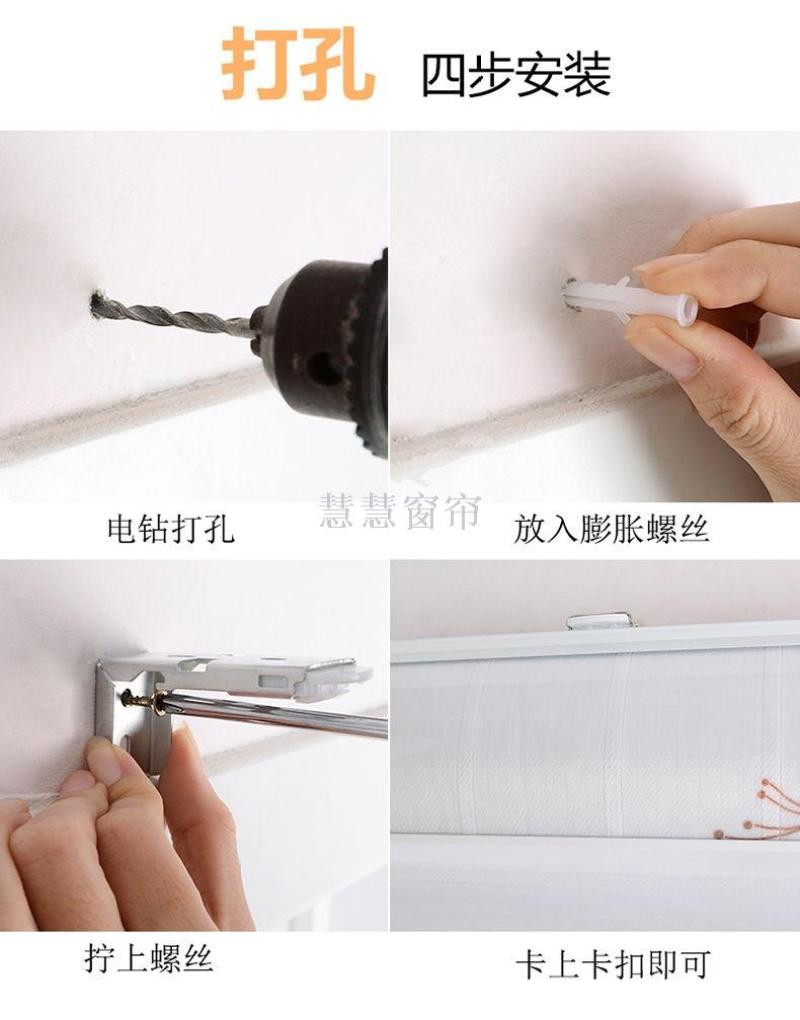 打孔 四步安装

电钻打孔

慧慧窗帘

放入膨胀螺丝

拧上螺丝

卡上卡扣即可