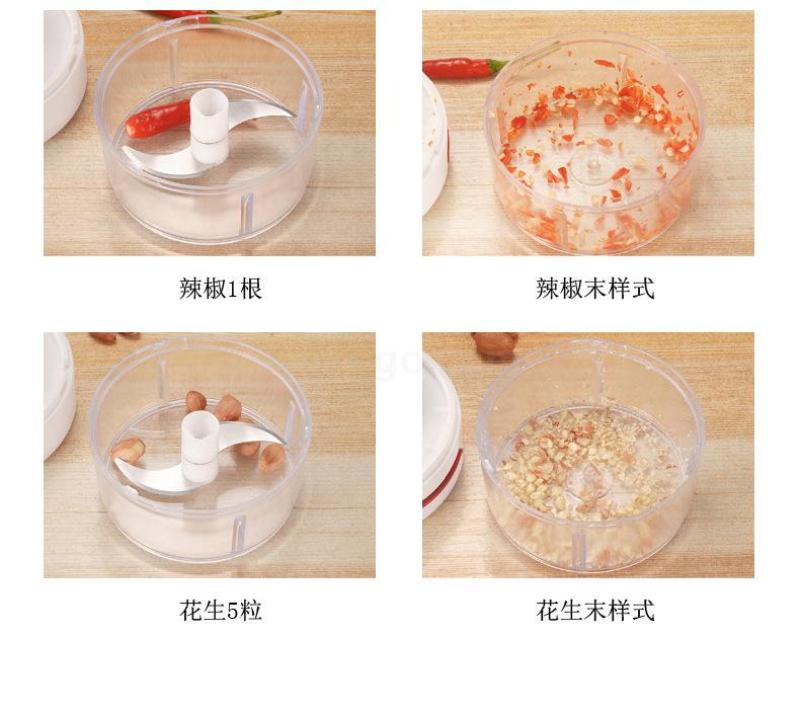 辣椒1根

辣椒末样式

花生5粒

花生末样式