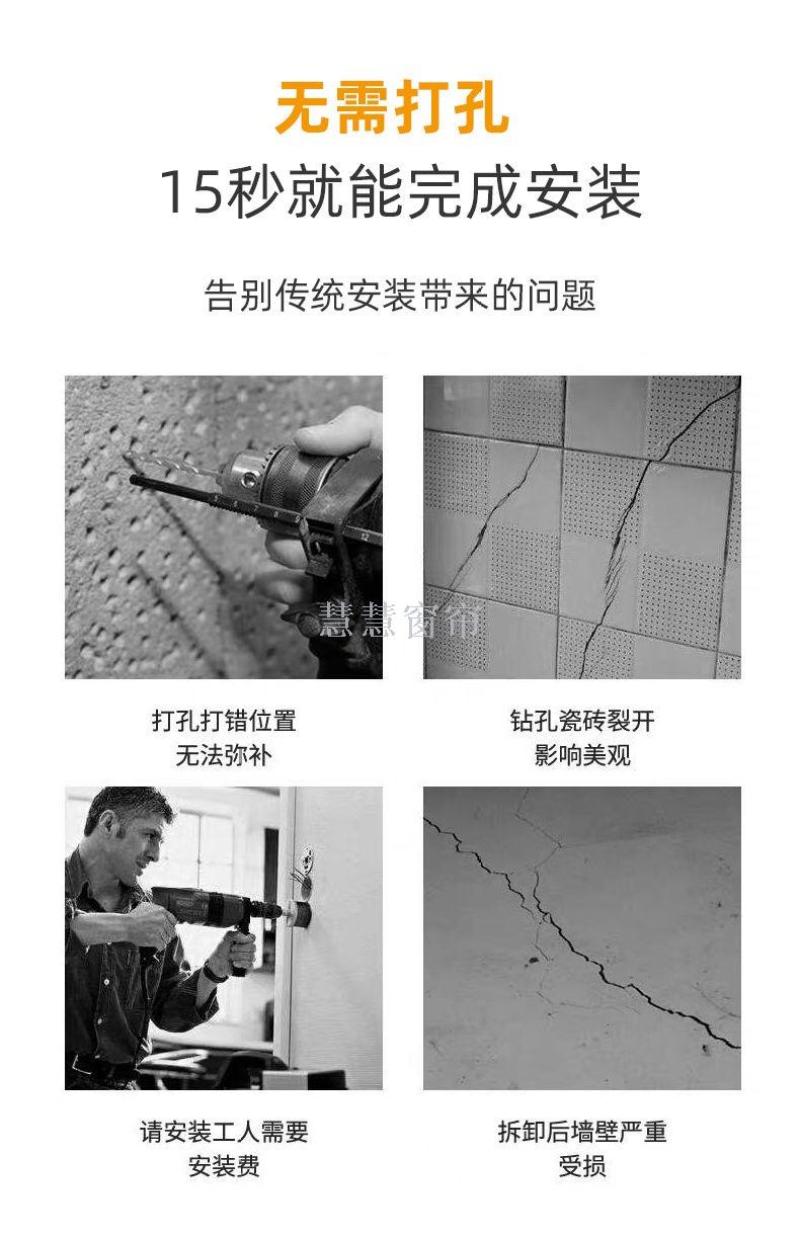 无需打孔
15秒就能完成安装

告别传统安装带来的问题

慧慧窗帘

打孔打错位置
无法弥补

钻孔瓷砖裂开
影响美观

请安装工人需要
安装费

拆卸后墙壁严重
受损