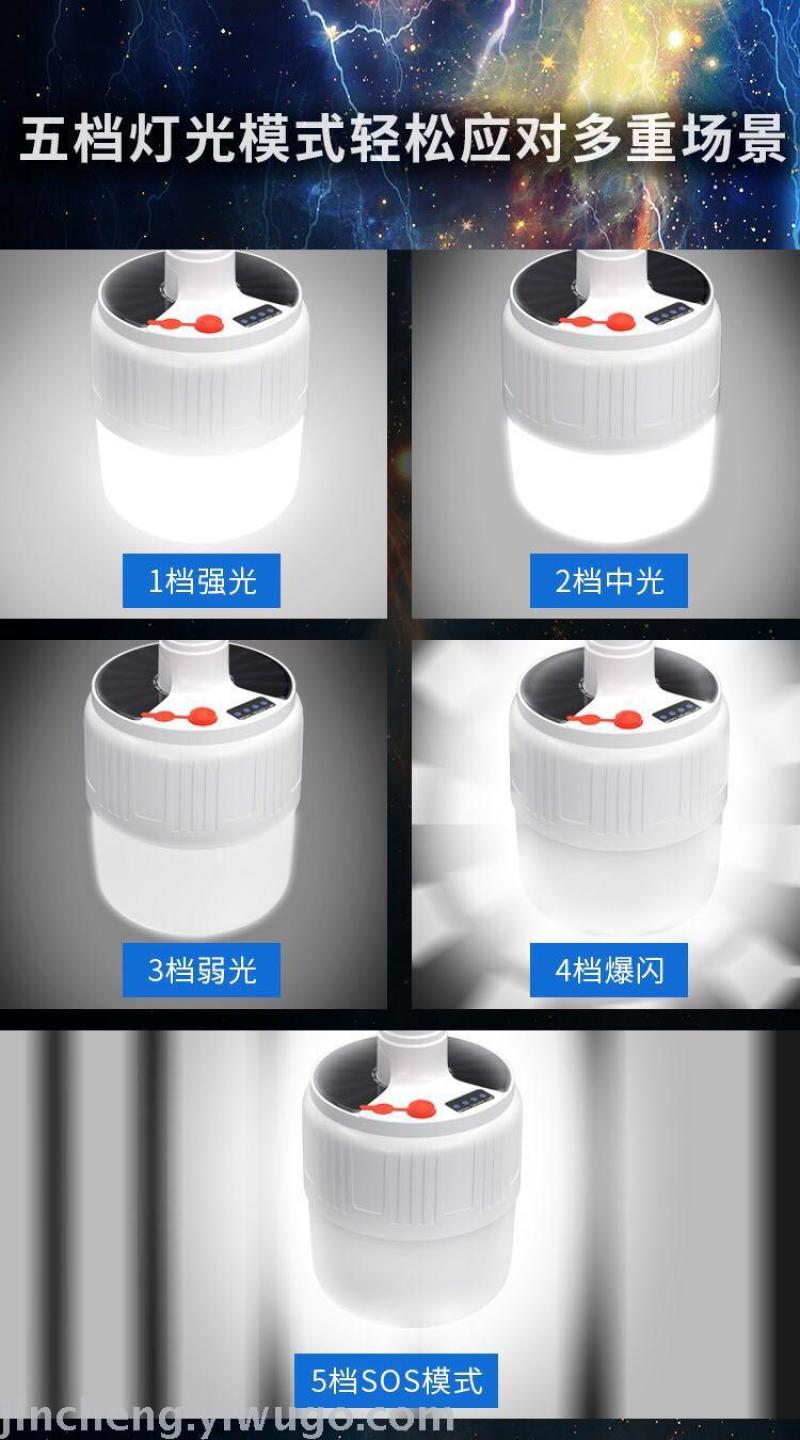 五档灯光模式轻松应对多重场景

1档强光

2档中光

3档弱光

4档爆闪

5档SOS模式

jincheng.yiwugo.com